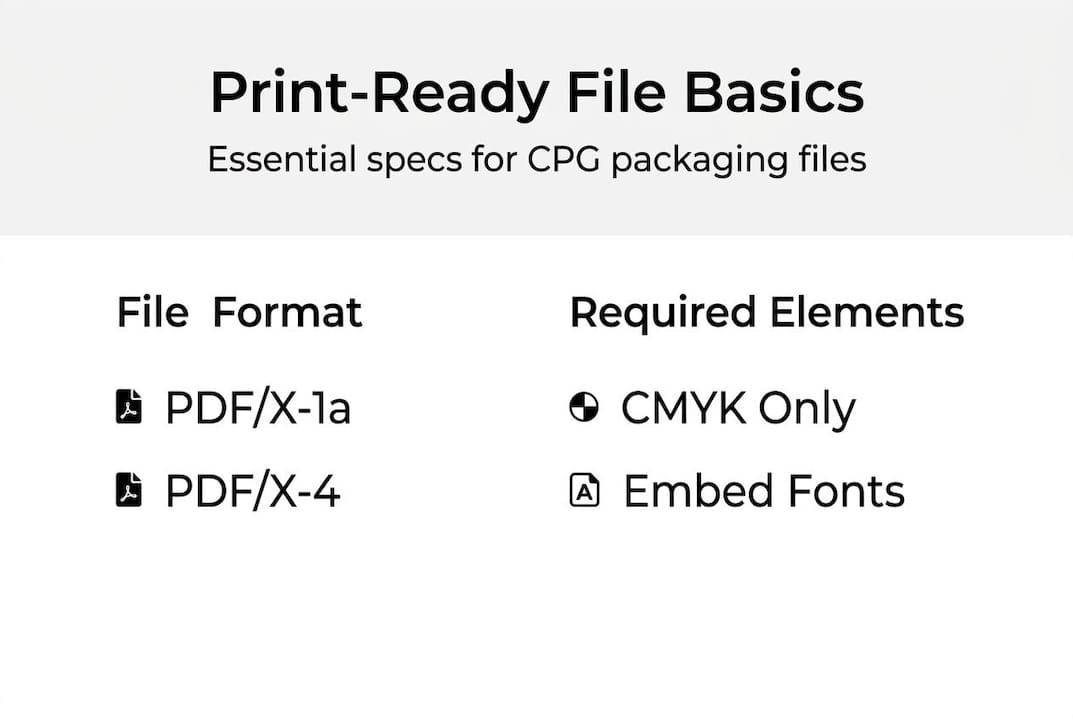 Print-Ready File Basics

Essential specs for CPG packaging files

File Format

PDF/X-1a

PDF/X-4

Required Elements

CMYK Only

Embed Fonts