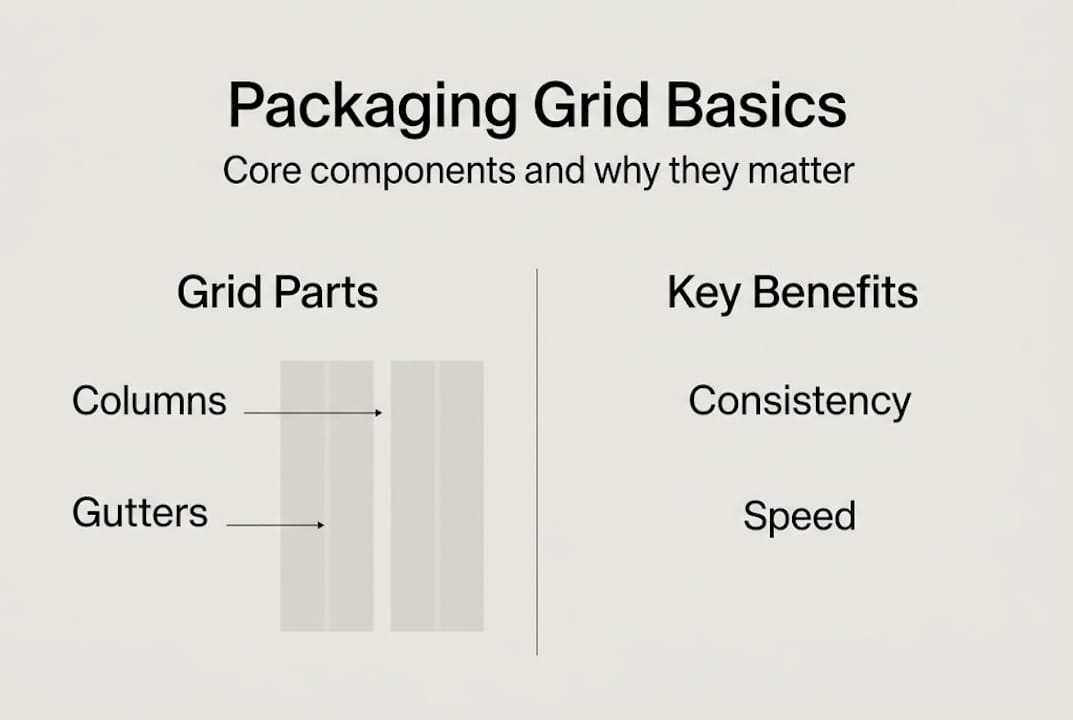 Packaging Grid Basics
Core components and why they matter

Grid Parts

Columns

Gutters

Key Benefits

Consistency

Speed