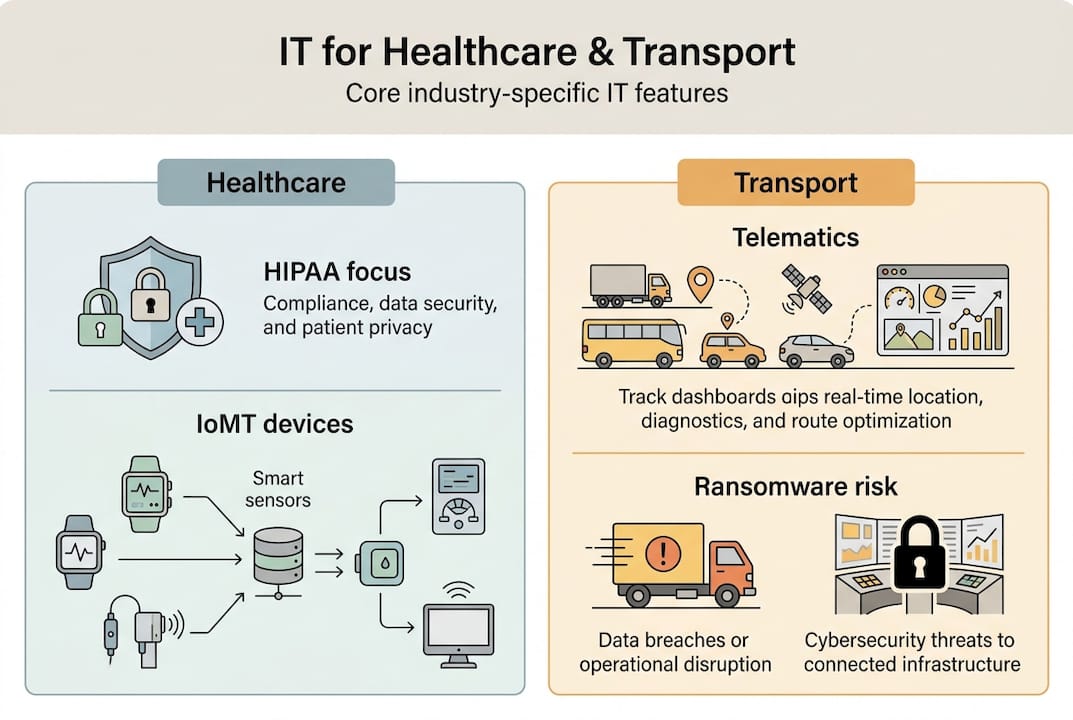 IT for Healthcare & Transport
Core industry-specific IT features

Healthcare

HIPAA focus
Compliance, data security, and patient privacy

IoMT devices

Smart sensors

Transport

Telematics

Track dashboards oips real-time location, diagnostics, and route optimization

Ransomware risk

Data breaches or operational disruption

Cybersecurity threats to connected infrastructure