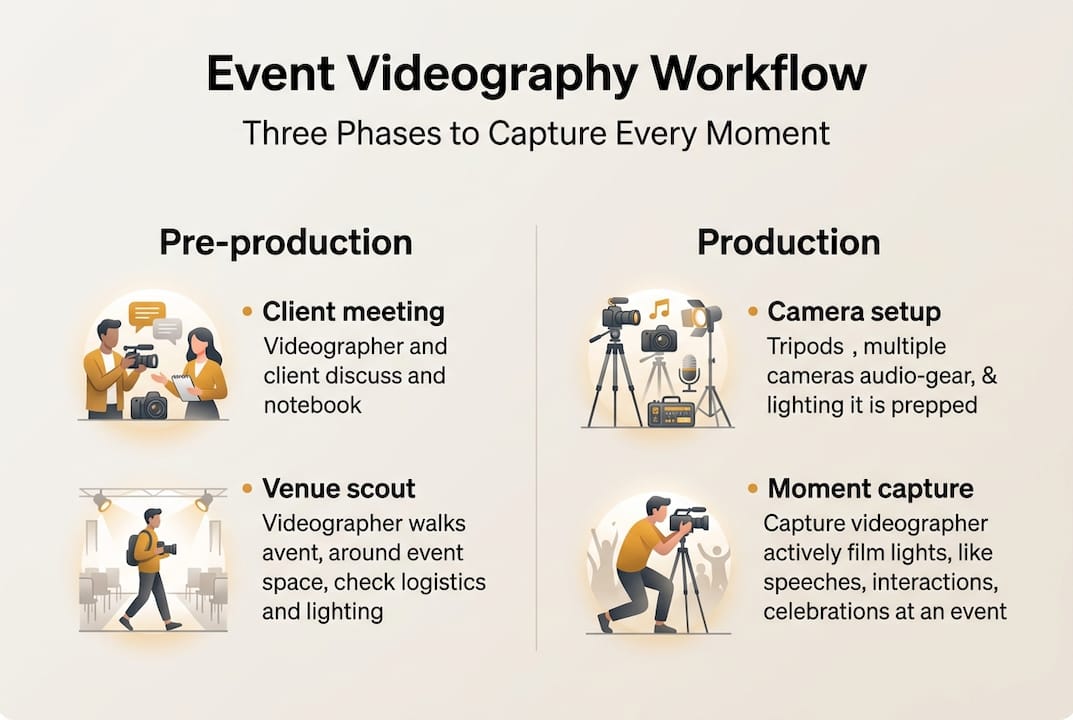 Event Videography Workflow

Three Phases to Capture Every Moment

Pre-production

• Client meeting
Videographer and client discuss and notebook

• Venue scout
Videographer walks avent, around event space, check logistics and lighting

Production

• Camera setup
Tripods , multiple cameras audio-gear, & lighting it is prepped

• Moment capture
Capture videographer actively film lights, like speeches, interactions, celebrations at an event