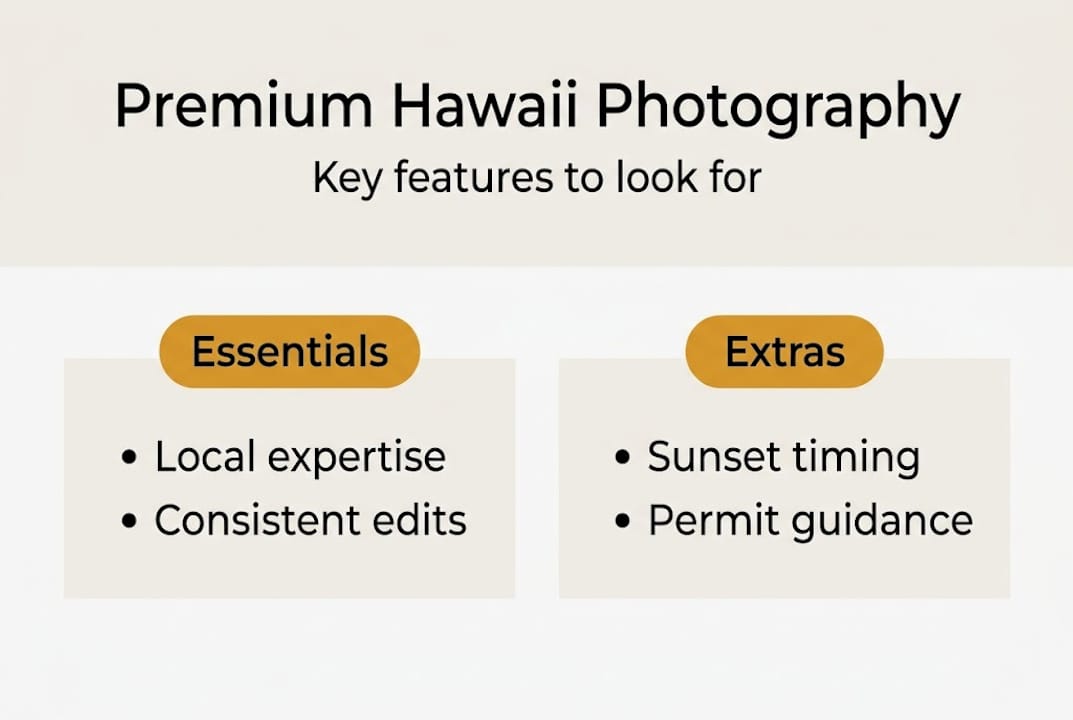 Premium Hawaii Photography
Key features to look for

Essentials
• Local expertise
• Consistent edits

Extras
• Sunset timing
• Permit guidance