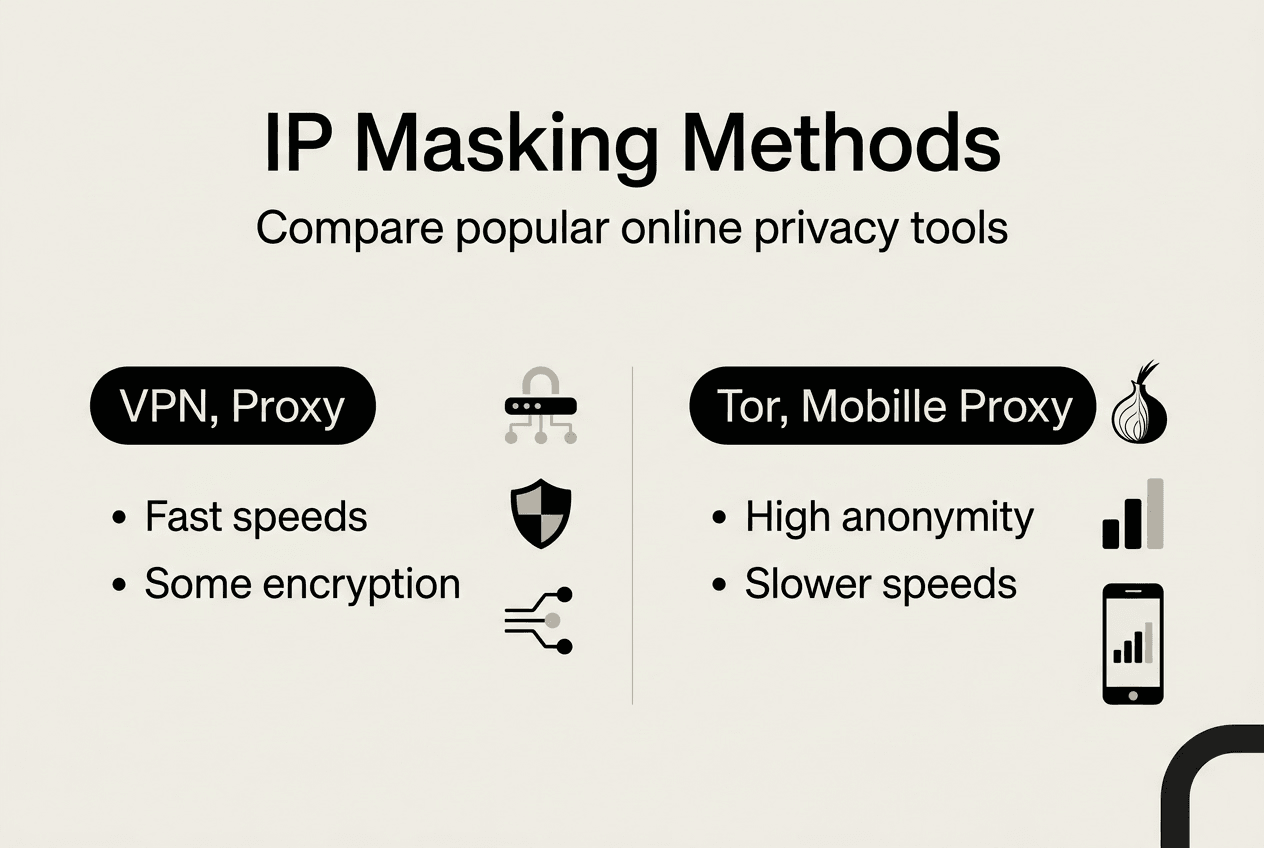 IP Masking Methods

Compare popular online privacy tools

VPN, Proxy

• Fast speeds
• Some encryption

Tor, Mobille Proxy

• High anonymity
• Slower speeds