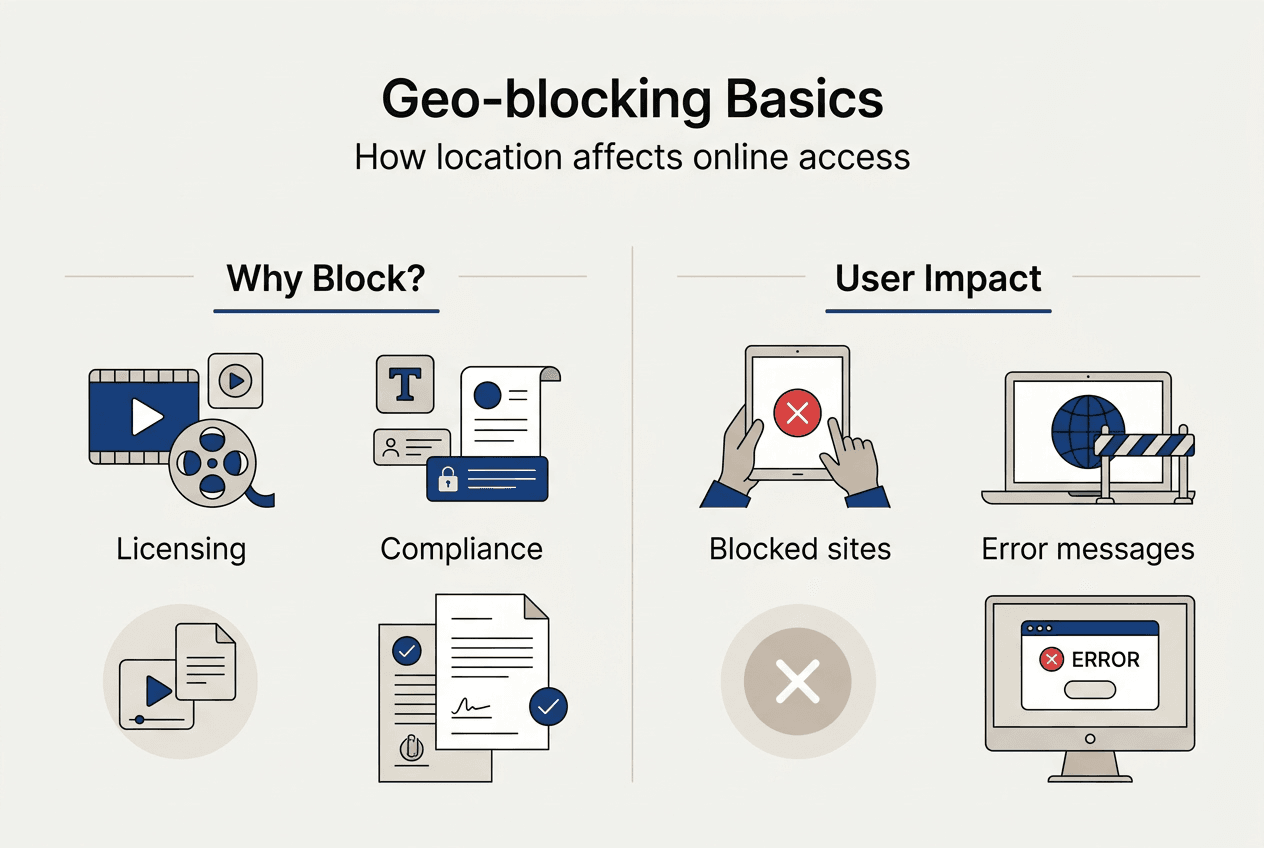 Geo-blocking Basics
How location affects online access

Why Block?

T

Licensing

Compliance

User Impact

Blocked sites

Error messages

ERROR