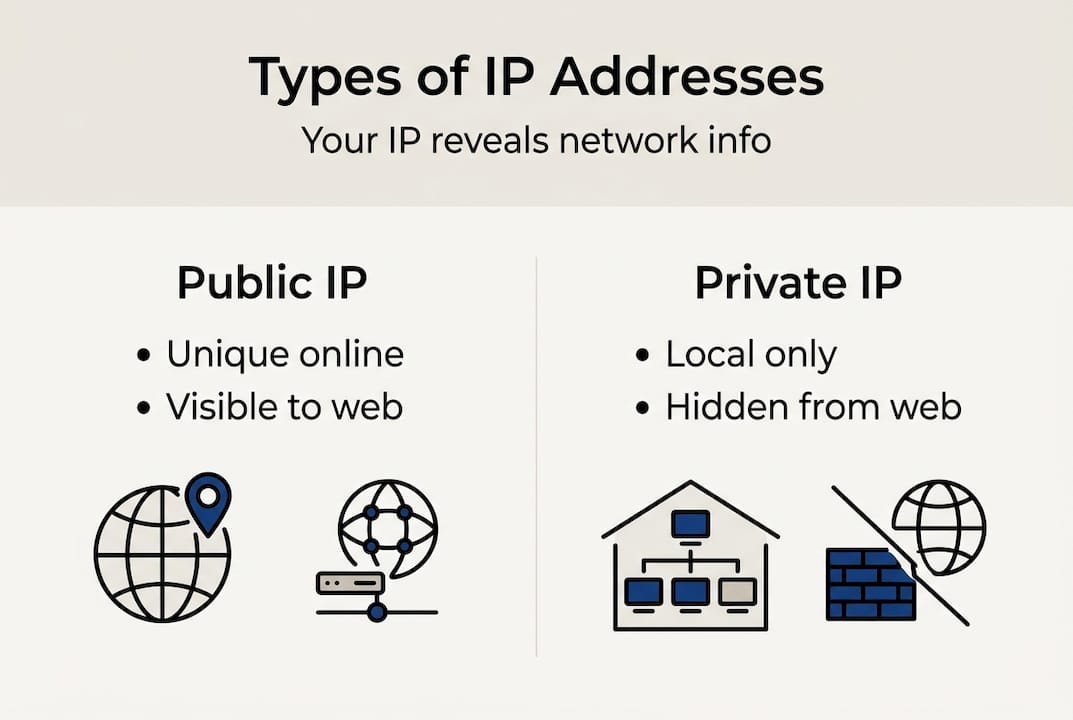 Types of IP Addresses

Your IP reveals network info

Public IP

• Unique online
• Visible to web

Private IP

• Local only
• Hidden from web