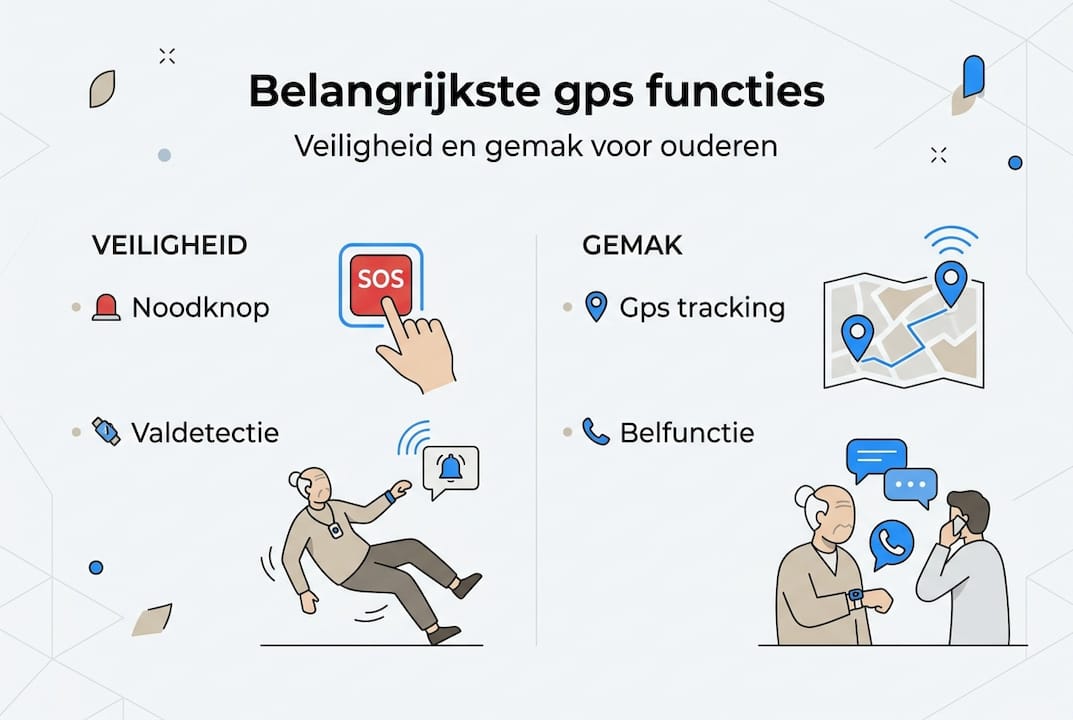 Belangrijkste gps functies

Veiligheid en gemak voor ouderen

VEILIGHEID

Noodknop

SOS

Valdetectie

GEMAK

Gps tracking

Belfunctie