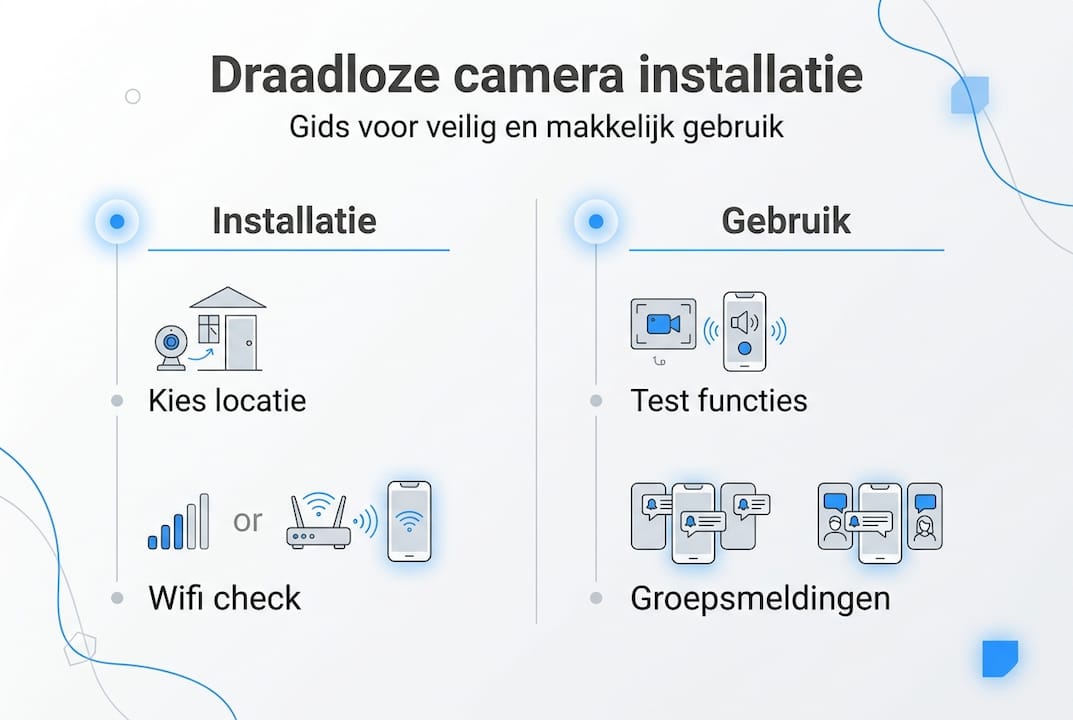 Draadloze camera installatie

Gids voor veilig en makkelijk gebruik

Installatie

Kies locatie

or

Wifi check

Gebruik

Test functies

Groepsmeldingen