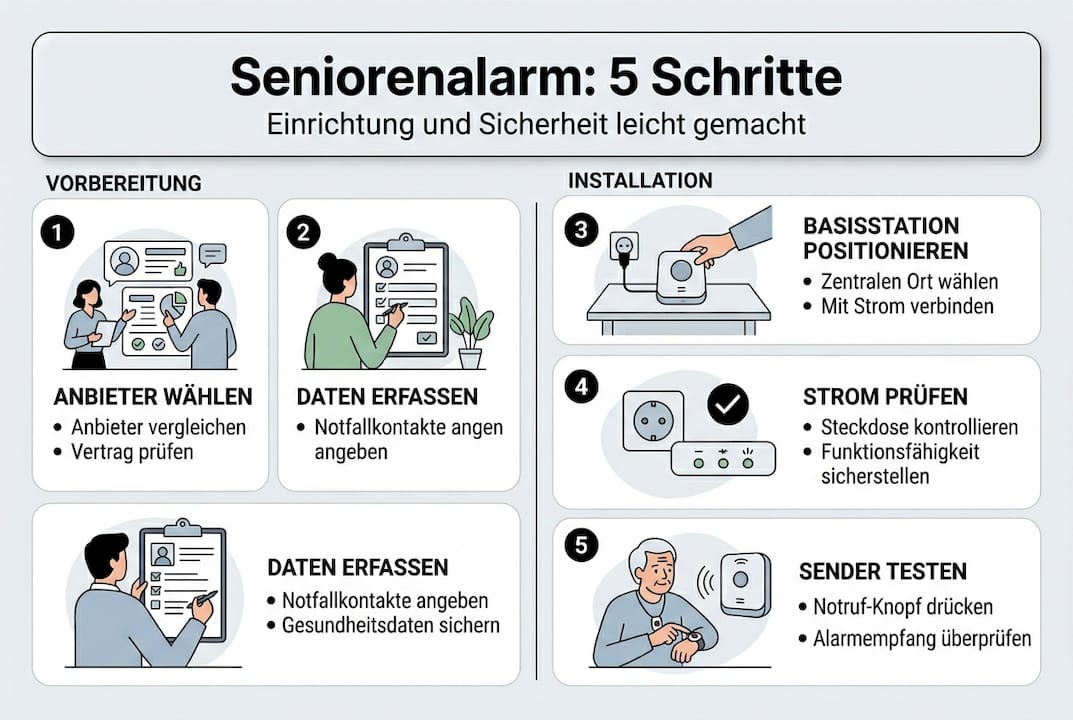 Seniorenalarm: 5 Schritte
Einrichtung und Sicherheit leicht gemacht

VORBEREITUNG

1
ANBIETER WÄHLEN
• Anbieter vergleichen
• Vertrag prüfen

2
DATEN ERFASSEN
• Notfallkontakte angen angeben

DATEN ERFASSEN
• Notfallkontakte angeben
• Gesundheitsdaten sichern

INSTALLATION

3
BASISSTATION POSITIONIEREN
• Zentralen Ort wählen
• Mit Strom verbinden

4
STROM PRÜFEN
• Steckdose kontrollieren
• Funktionsfähigkeit sicherstellen

5
SENDER TESTEN
• Notruf-Knopf drücken
• Alarmempfang überprüfen