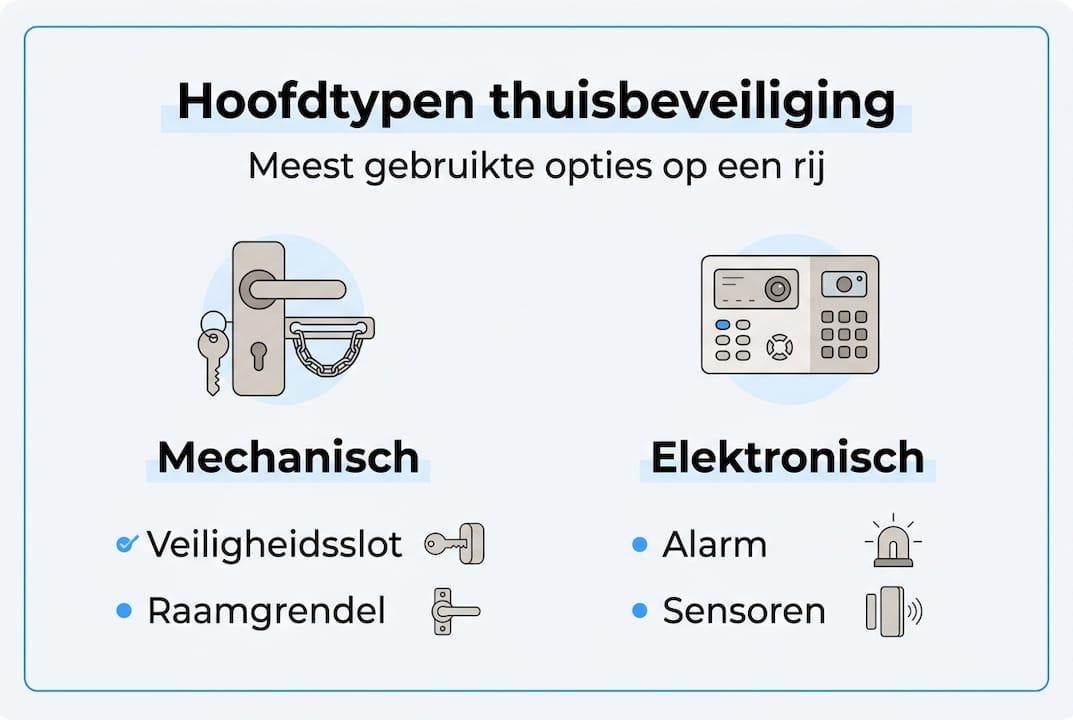 Hoofdtypen thuisbeveiliging

Meest gebruikte opties op een rij

Mechanisch

Veiligheidsslot

Raamgrendel

Elektronisch

Alarm

Sensoren