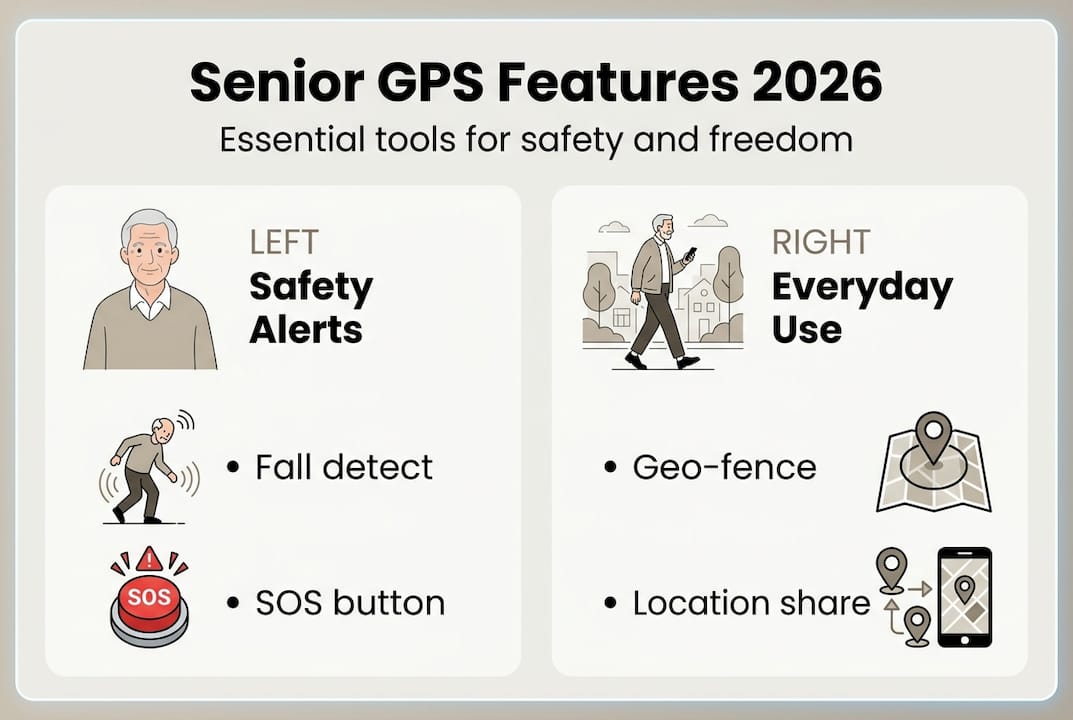 Senior GPS Features 2026

Essential tools for safety and freedom

LEFT
Safety Alerts

• Fall detect

SOS

• SOS button

RIGHT
Everyday Use

• Geo-fence

• Location share