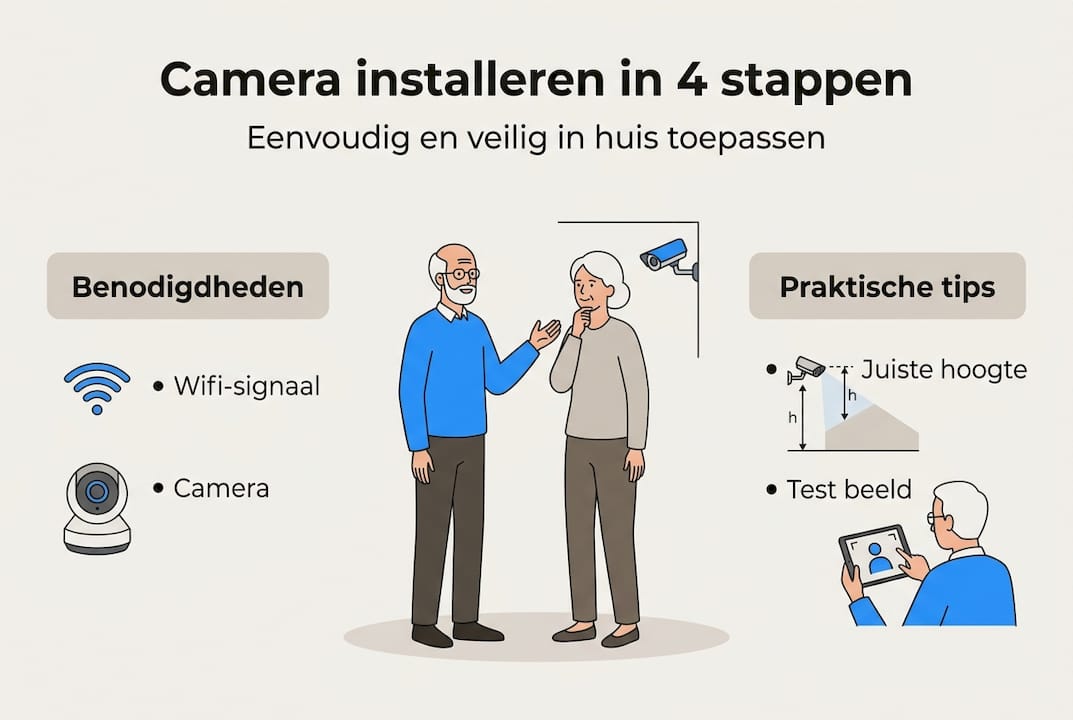 Camera installeren in 4 stappen

Eenvoudig en veilig in huis toepassen

Benodigdheden

• Wifi-signaal

• Camera

Praktische tips

• Juiste hoogte

h

h

• Test beeld