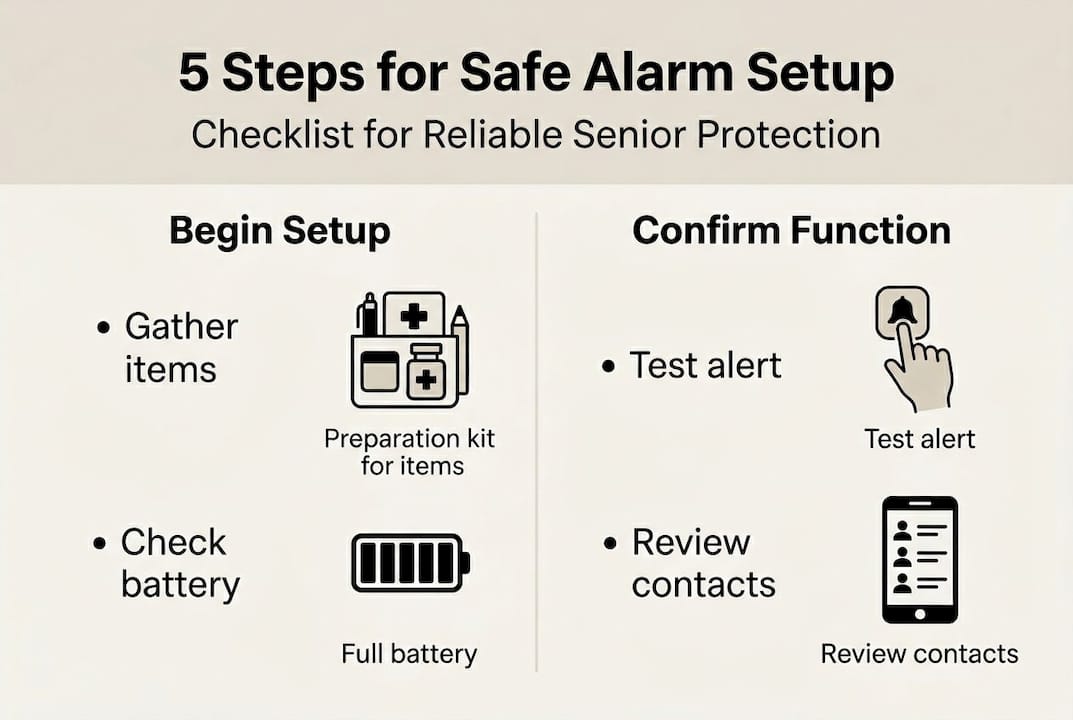 5 Steps for Safe Alarm Setup
Checklist for Reliable Senior Protection

Begin Setup

• Gather items

Preparation kit for items

• Check battery

Full battery

Confirm Function

• Test alert

Test alert

• Review contacts

Review contacts