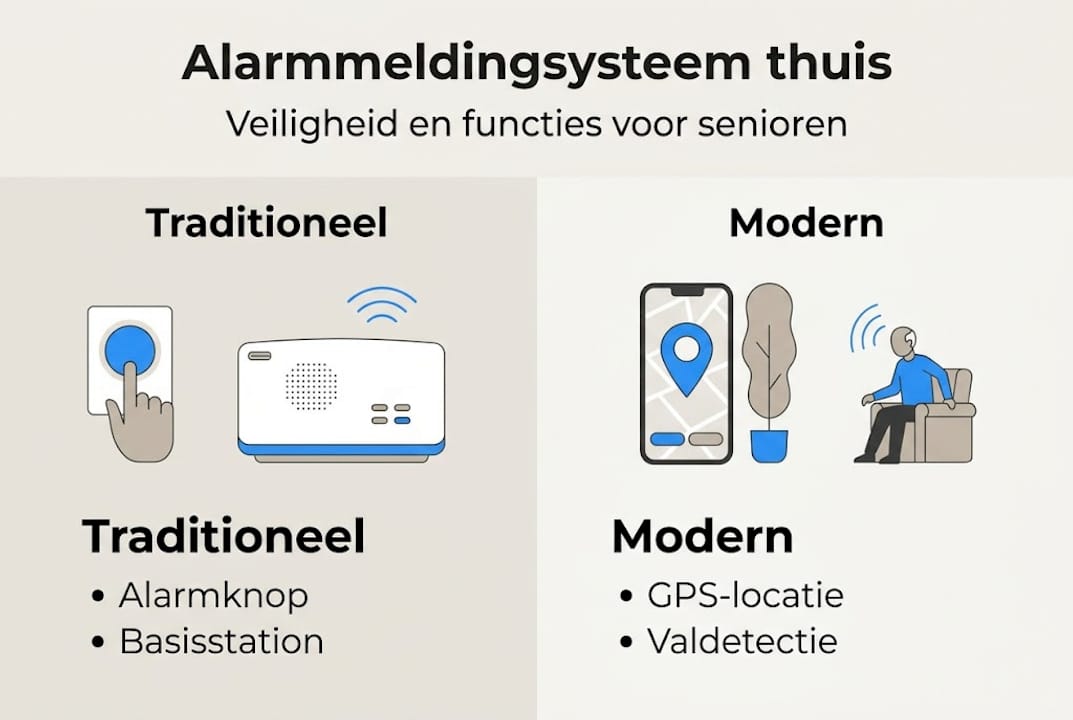 Alarmmeldingsysteem thuis
Veiligheid en functies voor senioren

Traditioneel

Traditioneel
• Alarmknop
• Basisstation

Modern

Modern
• GPS-locatie
• Valdetectie