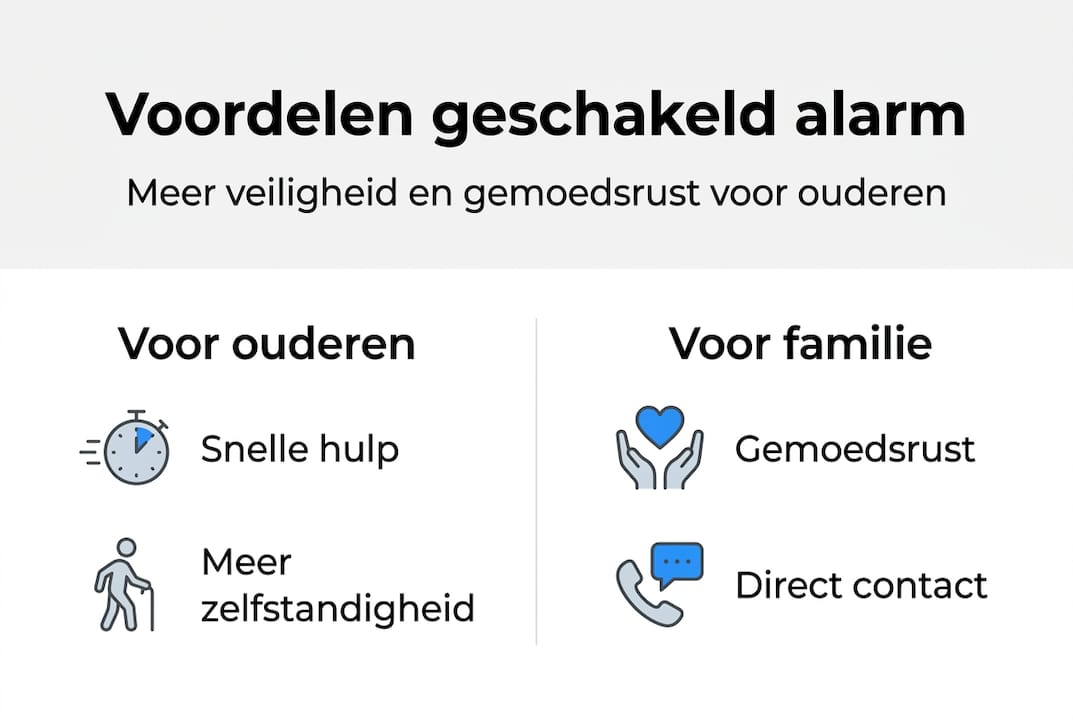 Voordelen geschakeld alarm

Meer veiligheid en gemoedsrust voor ouderen

Voor ouderen

Snelle hulp

Meer zelfstandigheid

Voor familie

Gemoedsrust

Direct contact