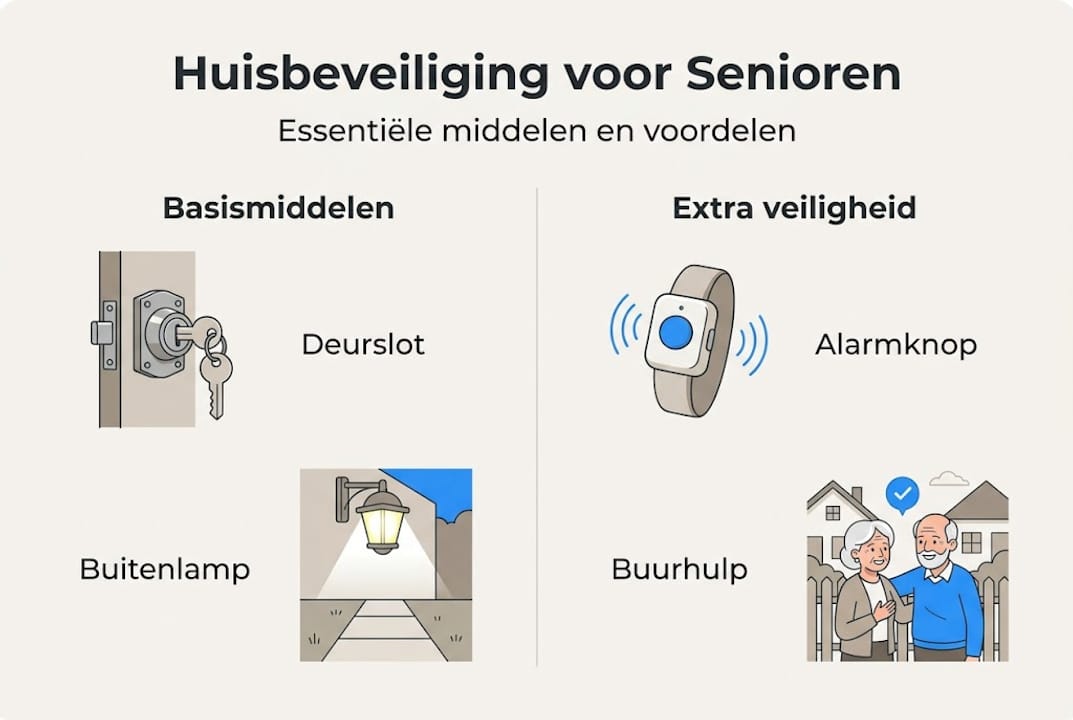 Huisbeveiliging voor Senioren

Essentiële middelen en voordelen

Basismiddelen

Deurslot

Buitenlamp

Extra veiligheid

Alarmknop

Buurhulp