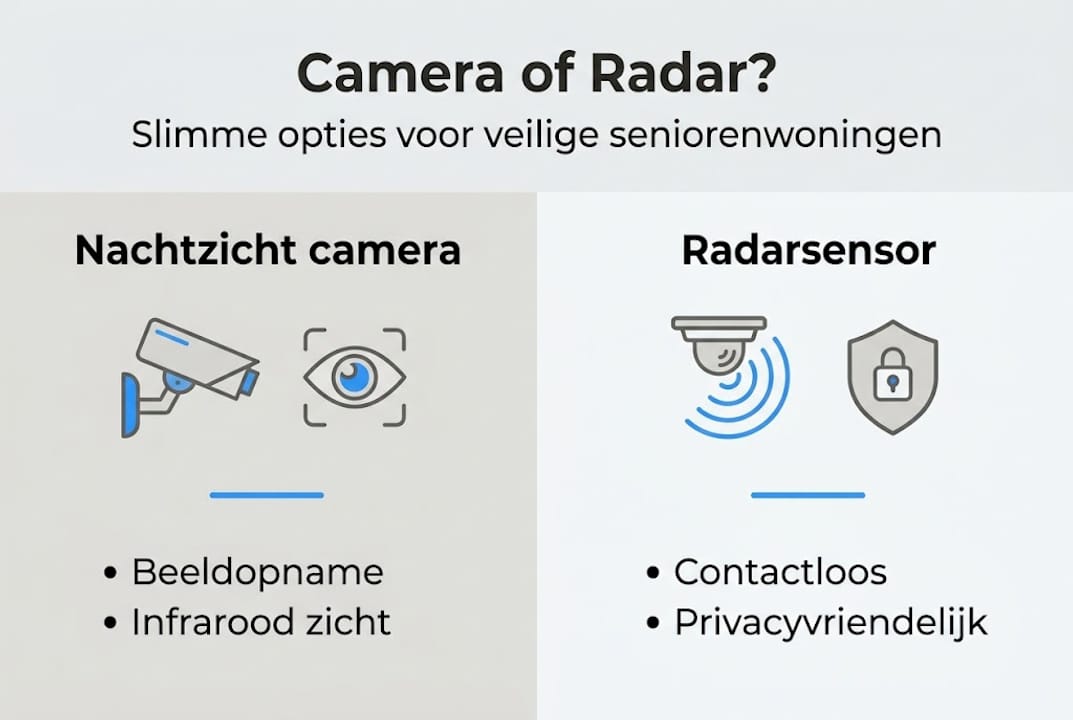 Camera of Radar?
Slimme opties voor veilige seniorenwoningen

Nachtzicht camera

• Beeldopname
• Infrarood zicht

Radarsensor

• Contactloos
• Privacyvriendelijk