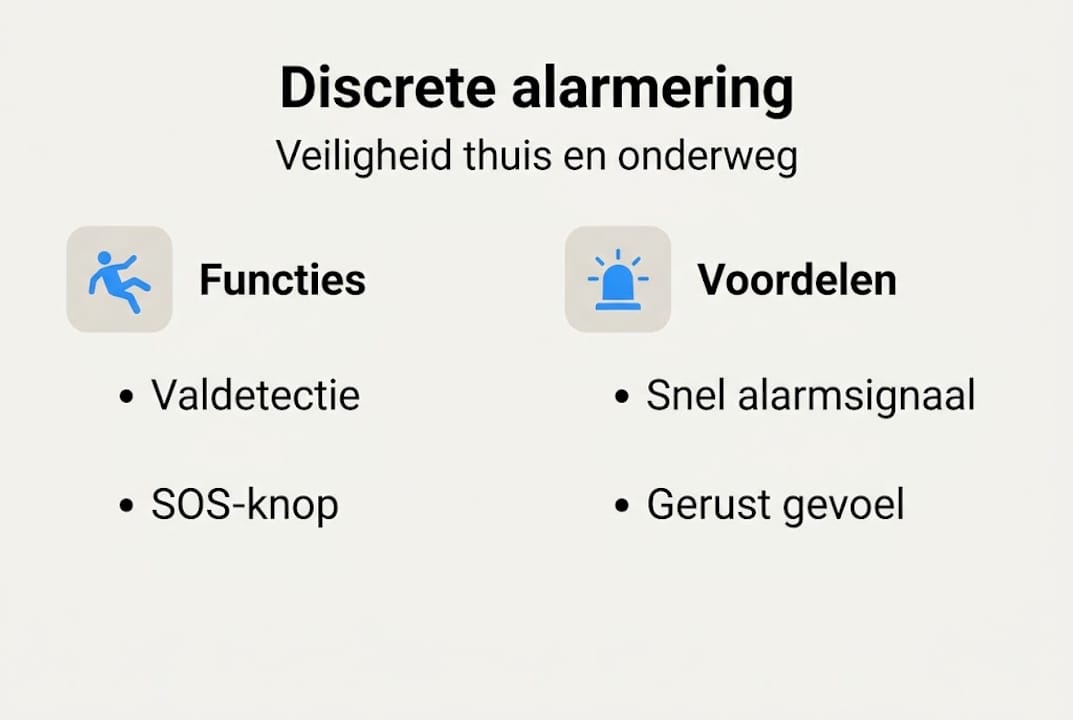 Discrete alarmering
Veiligheid thuis en onderweg

Functies

• Valdetectie

• SOS-knop

Voordelen

• Snel alarmsignaal

• Gerust gevoel