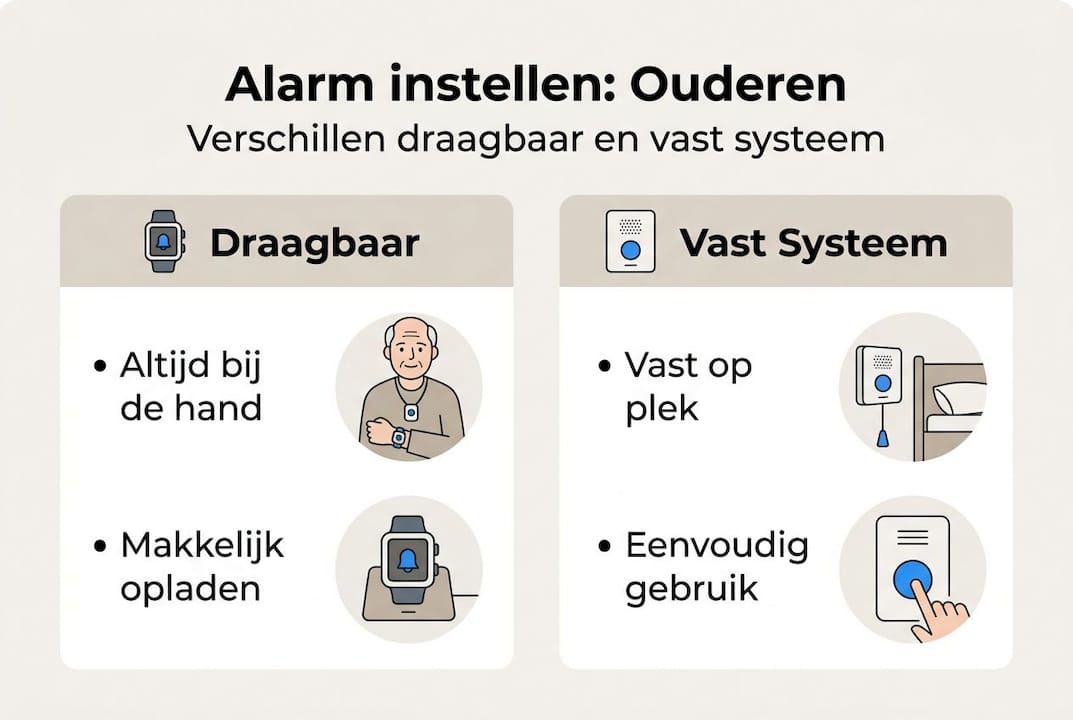 Alarm instellen: Ouderen
Verschillen draagbaar en vast systeem

Draagbaar

• Altijd bij de hand

• Makkelijk opladen

Vast Systeem

• Vast op plek

• Eenvoudig gebruik