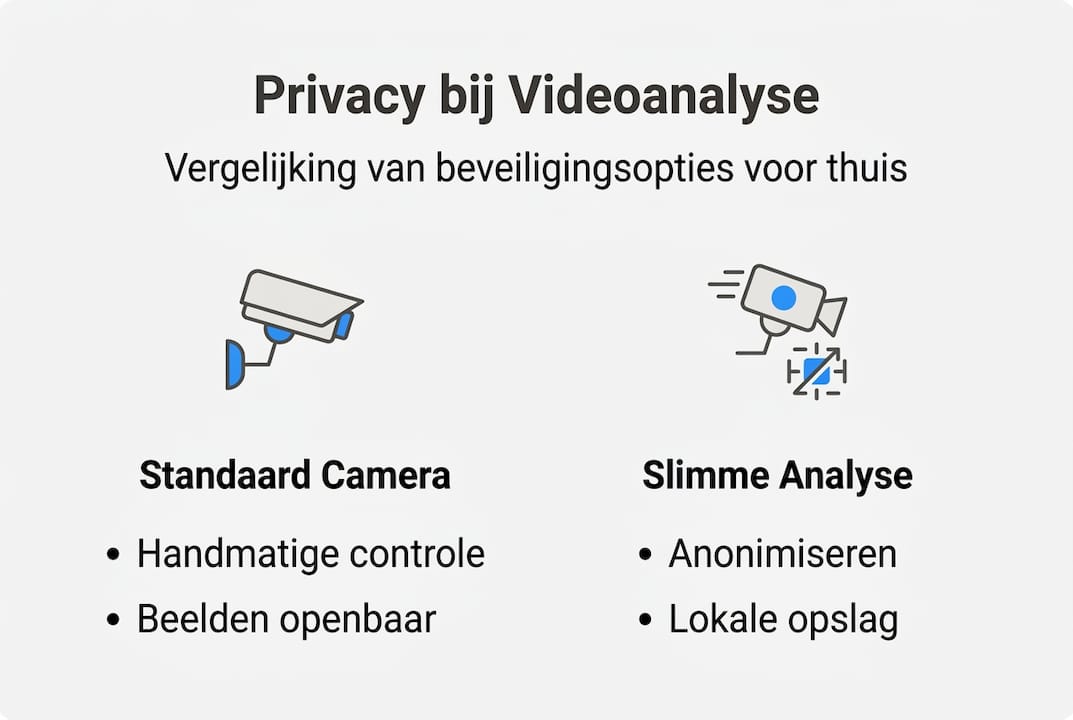 Privacy bij Videoanalyse

Vergelijking van beveiligingsopties voor thuis

Standaard Camera

• Handmatige controle
• Beelden openbaar

Slimme Analyse

• Anonimiseren
• Lokale opslag