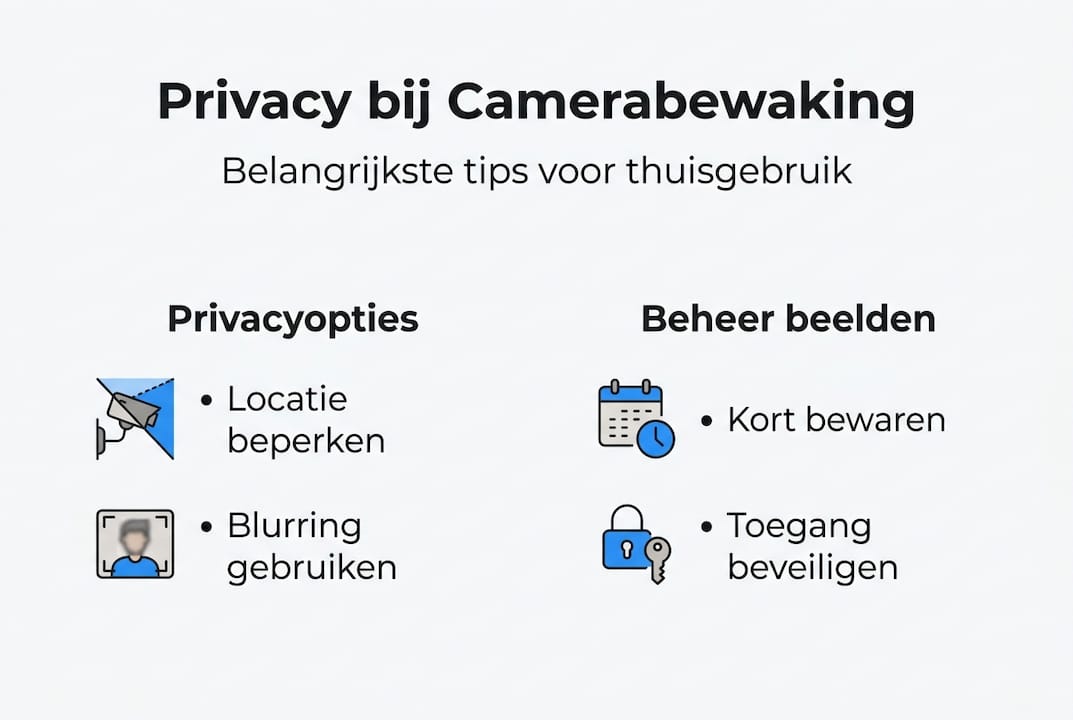 Privacy bij Camerabewaking

Belangrijkste tips voor thuisgebruik

Privacyopties

• Locatie beperken

• Blurring gebruiken

Beheer beelden

• Kort bewaren

• Toegang beveiligen