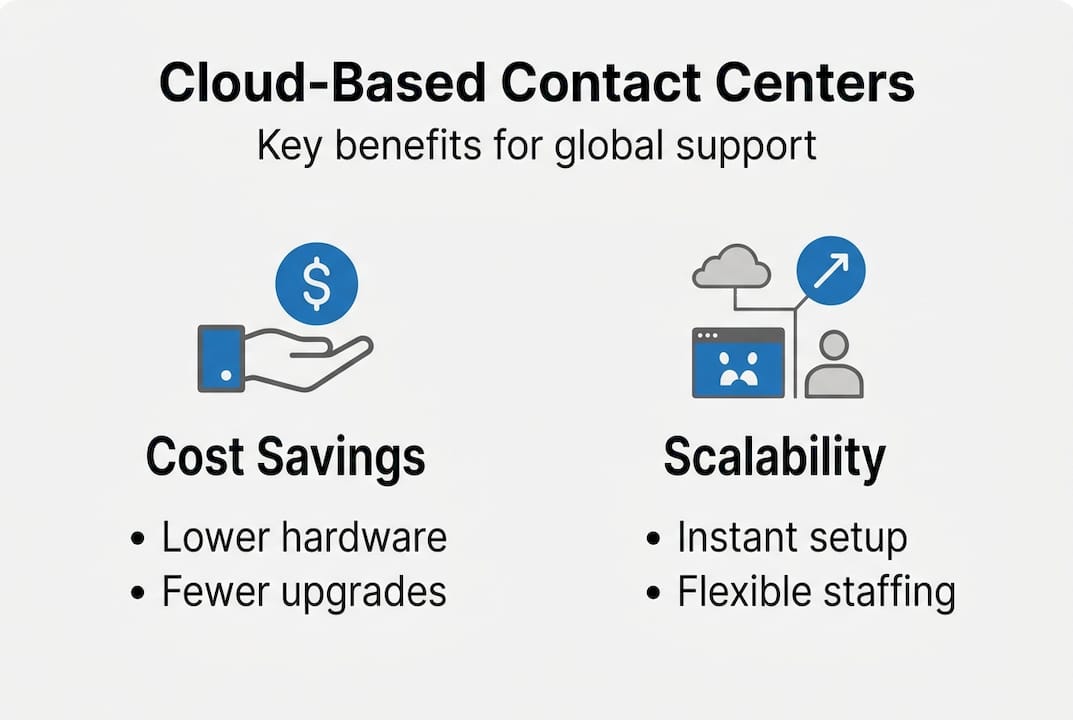 Cloud-Based Contact Centers

Key benefits for global support

$

Cost Savings

• Lower hardware
• Fewer upgrades

Scalability

• Instant setup
• Flexible staffing