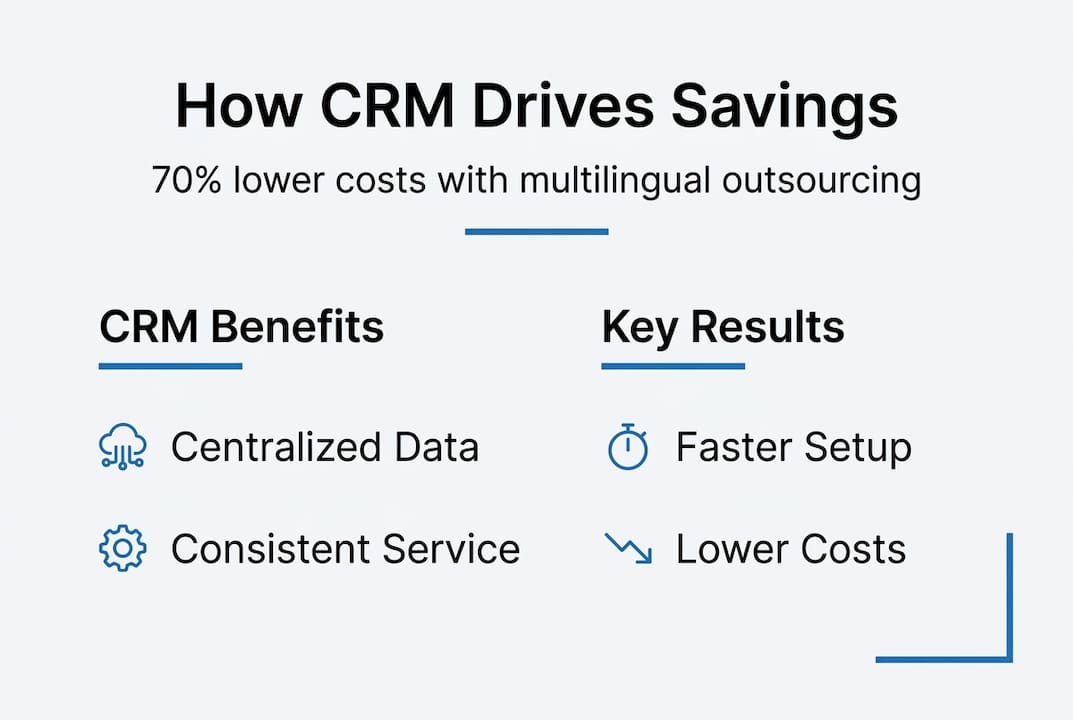 How CRM Drives Savings

70% lower costs with multilingual outsourcing

CRM Benefits

Centralized Data

Consistent Service

Key Results

Faster Setup

Lower Costs