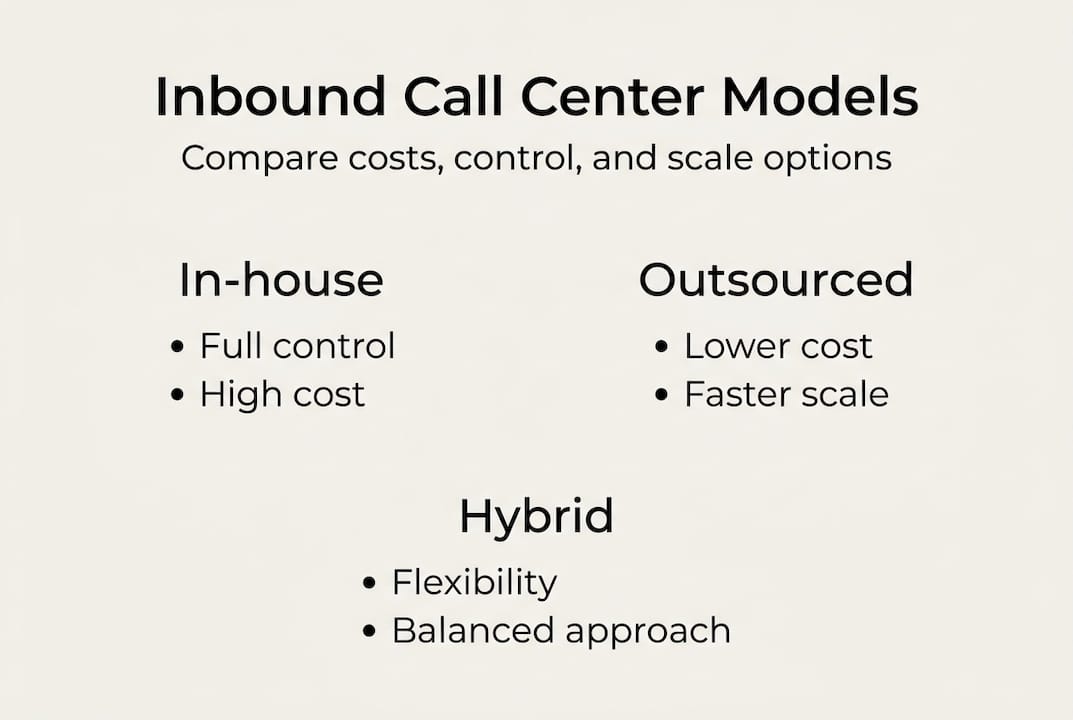 Inbound Call Center Models

Compare costs, control, and scale options

In-house

• Full control
• High cost

Outsourced

• Lower cost
• Faster scale

Hybrid

• Flexibility
• Balanced approach