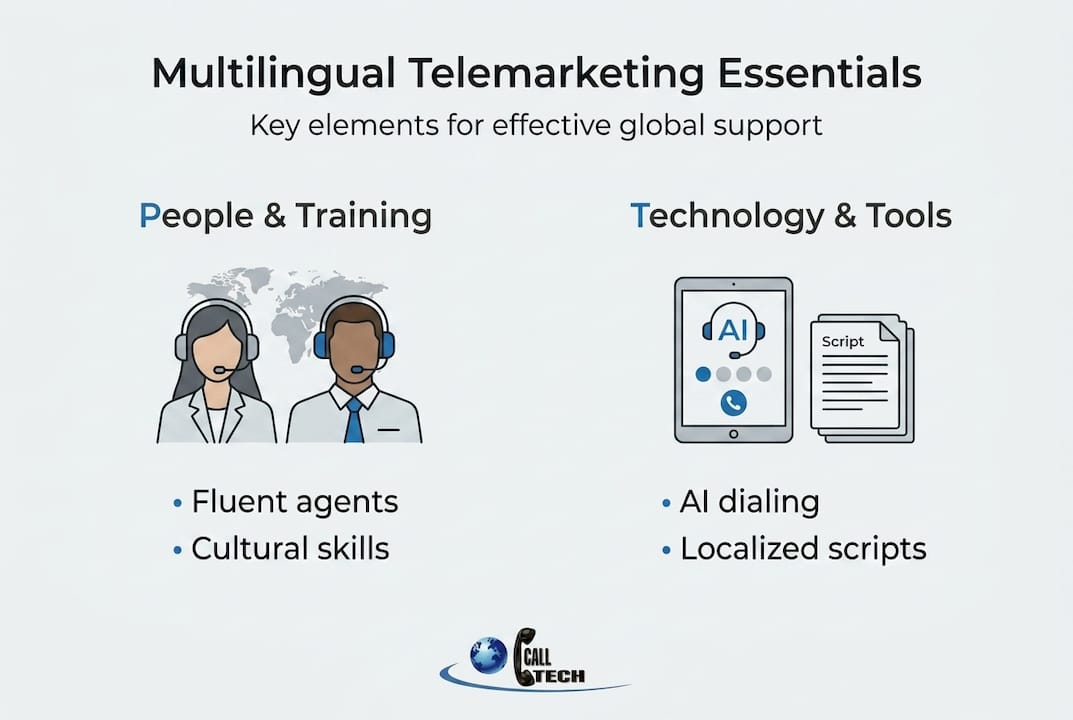 Multilingual Telemarketing Essentials
Key elements for effective global support

People & Training

• Fluent agents
• Cultural skills

Technology & Tools

AI

Script

• AI dialing
• Localized scripts

CALL TECH