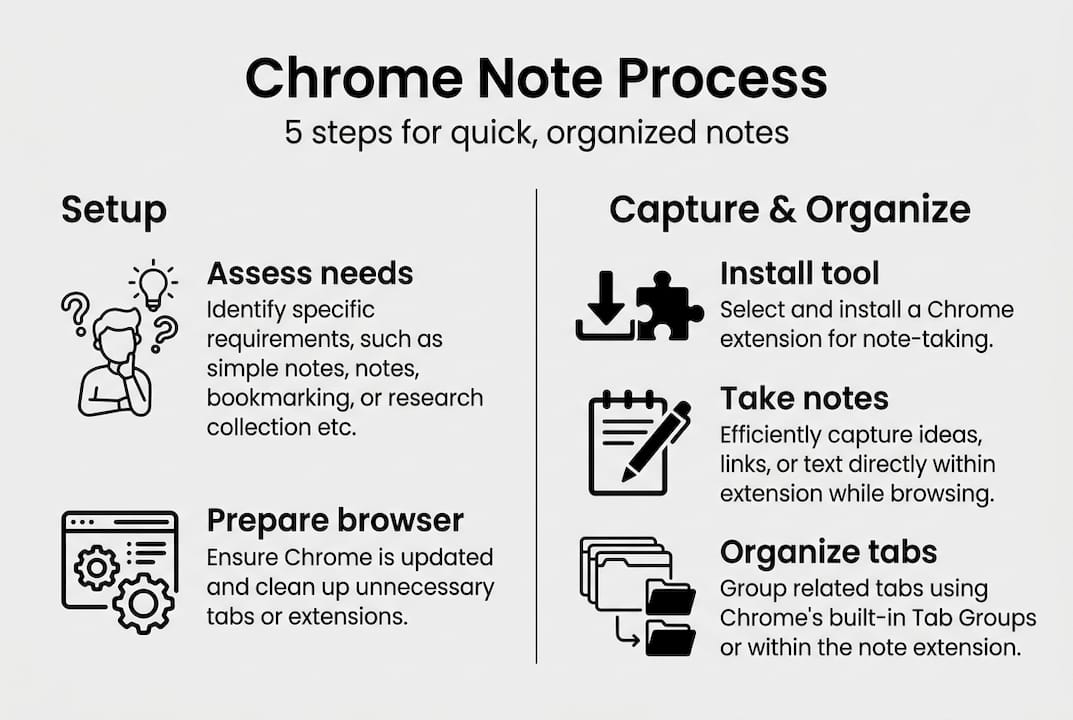 Chrome Note Process
5 steps for quick, organized notes

Setup

Assess needs
Identify specific requirements, such as simple notes, notes, bookmarking, or research collection etc.

Prepare browser
Ensure Chrome is updated and clean up unnecessary tabs or extensions.

Capture & Organize

Install tool
Select and install a Chrome extension for note-taking.

Take notes
Efficiently capture ideas, links, or text directly within extension while browsing.

Organize tabs
Group related tabs using Chrome's built-in Tab Groups or within the note extension.