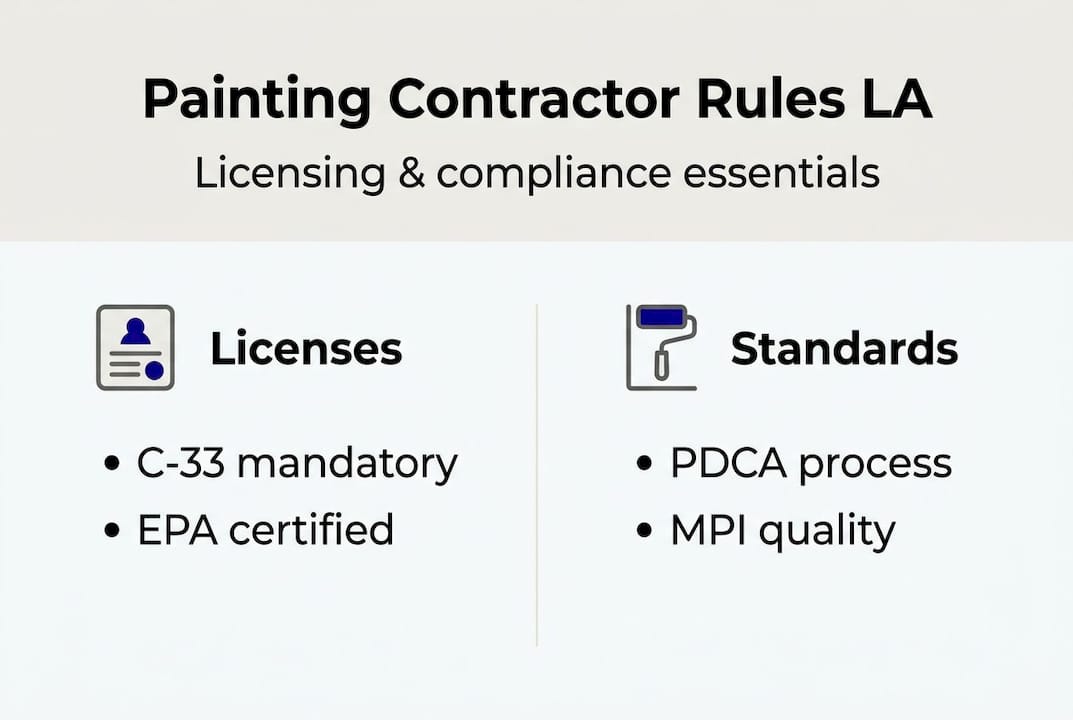 Painting Contractor Rules LA

Licensing & compliance essentials

Licenses

• C-33 mandatory
• EPA certified

Standards

• PDCA process
• MPI quality