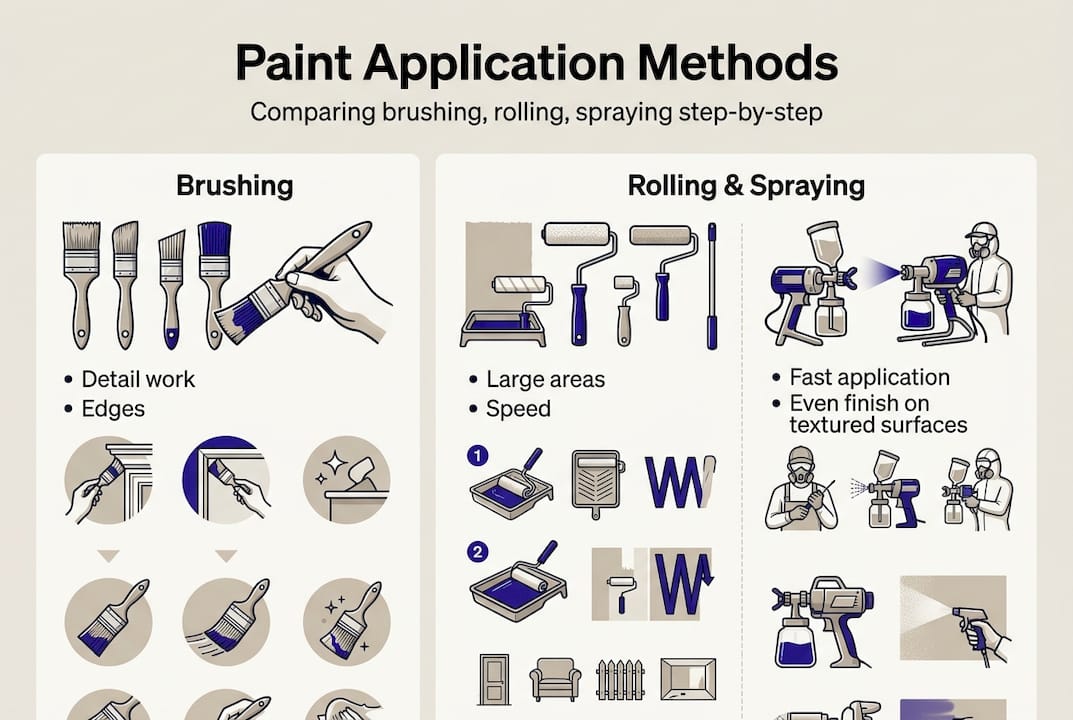 Paint Application Methods

Comparing brushing, rolling, spraying step-by-step

Brushing

• Detail work
• Edges

Rolling & Spraying

• Large areas
• Speed

1

W

2

W

• Fast application
• Even finish on textured surfaces