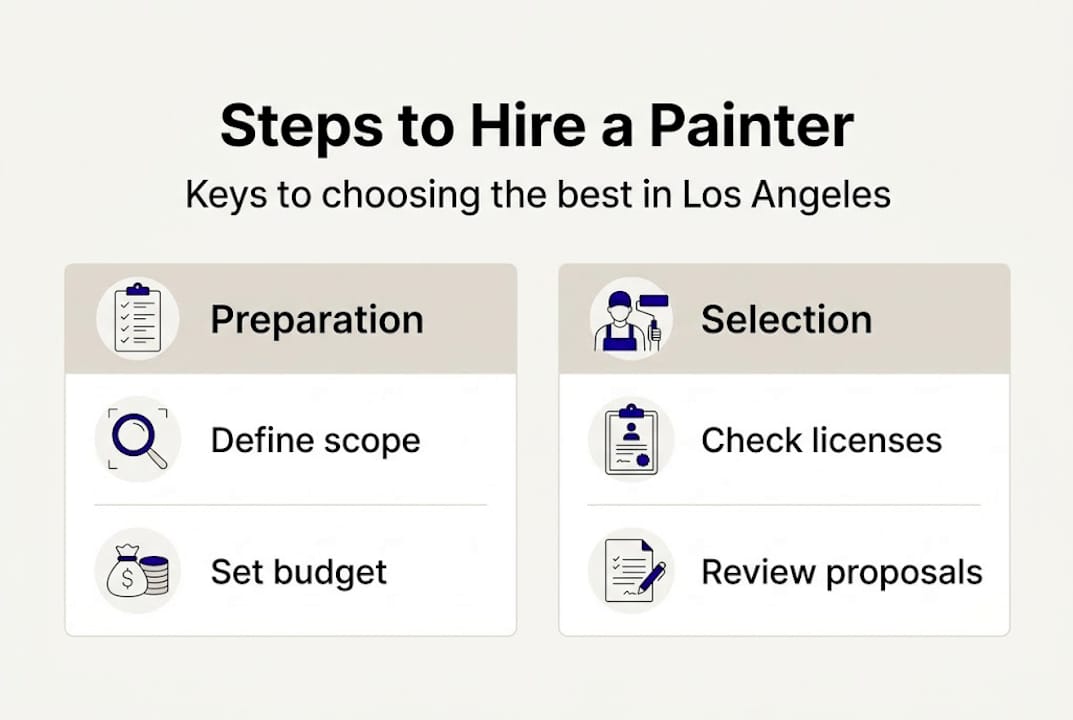 Steps to Hire a Painter

Keys to choosing the best in Los Angeles

Preparation

Define scope

Set budget

Selection

Check licenses

Review proposals