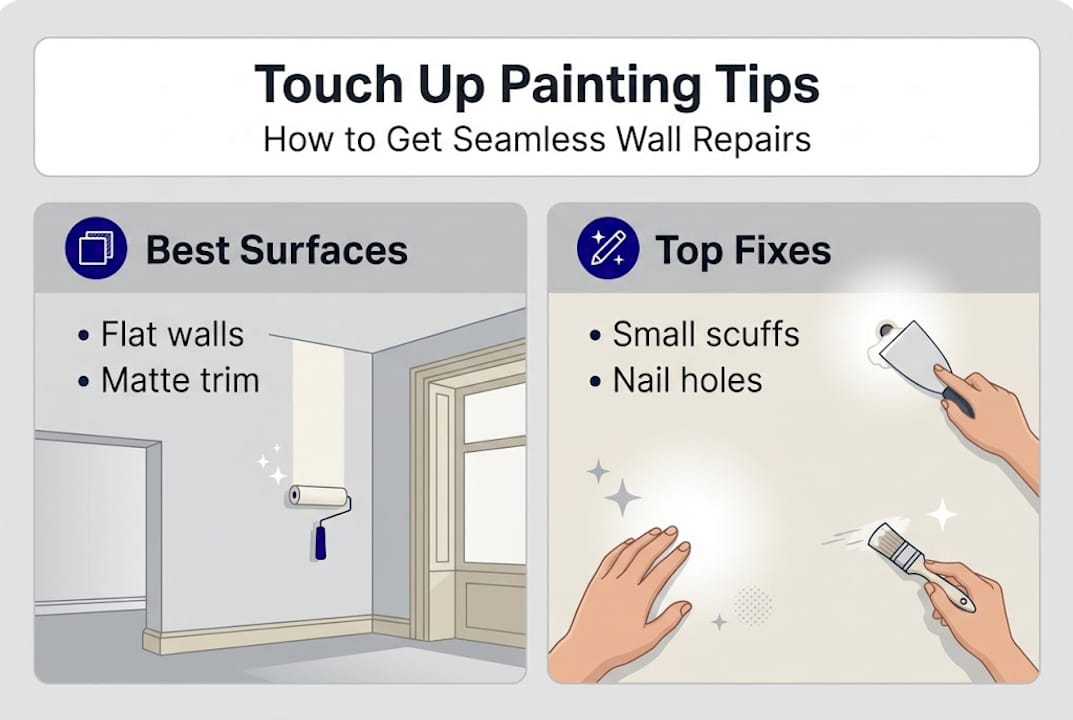 Touch Up Painting Tips
How to Get Seamless Wall Repairs

Best Surfaces
• Flat walls
• Matte trim

Top Fixes
• Small scuffs
• Nail holes