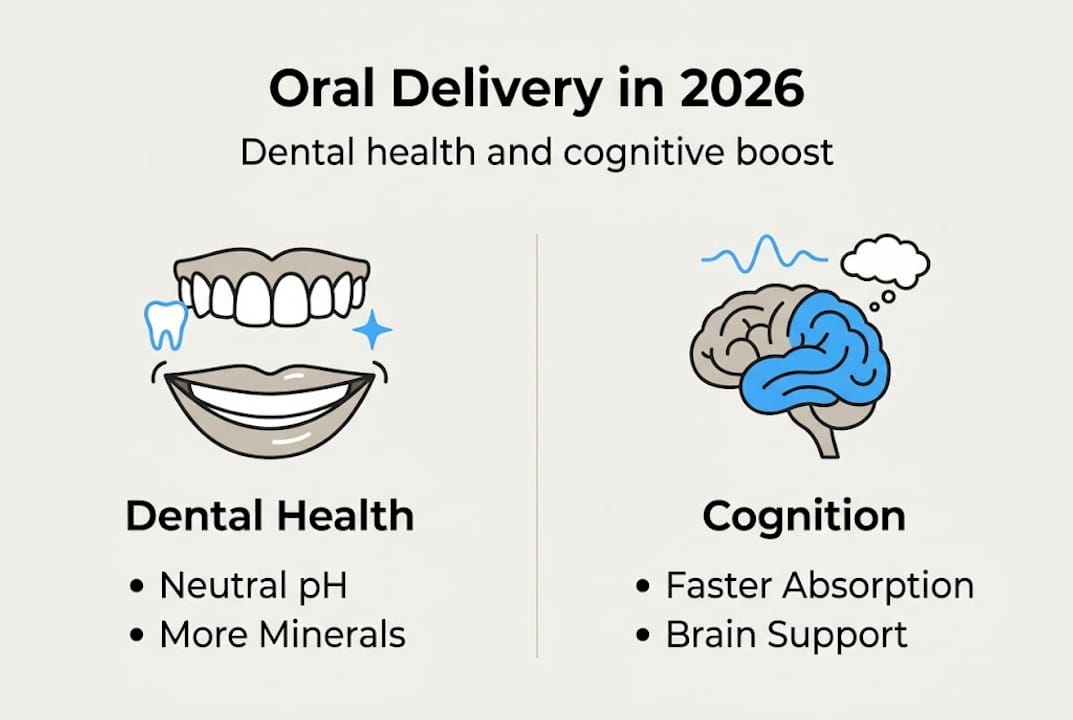 Oral Delivery in 2026

Dental health and cognitive boost

Dental Health

• Neutral pH
• More Minerals

Cognition

• Faster Absorption
• Brain Support