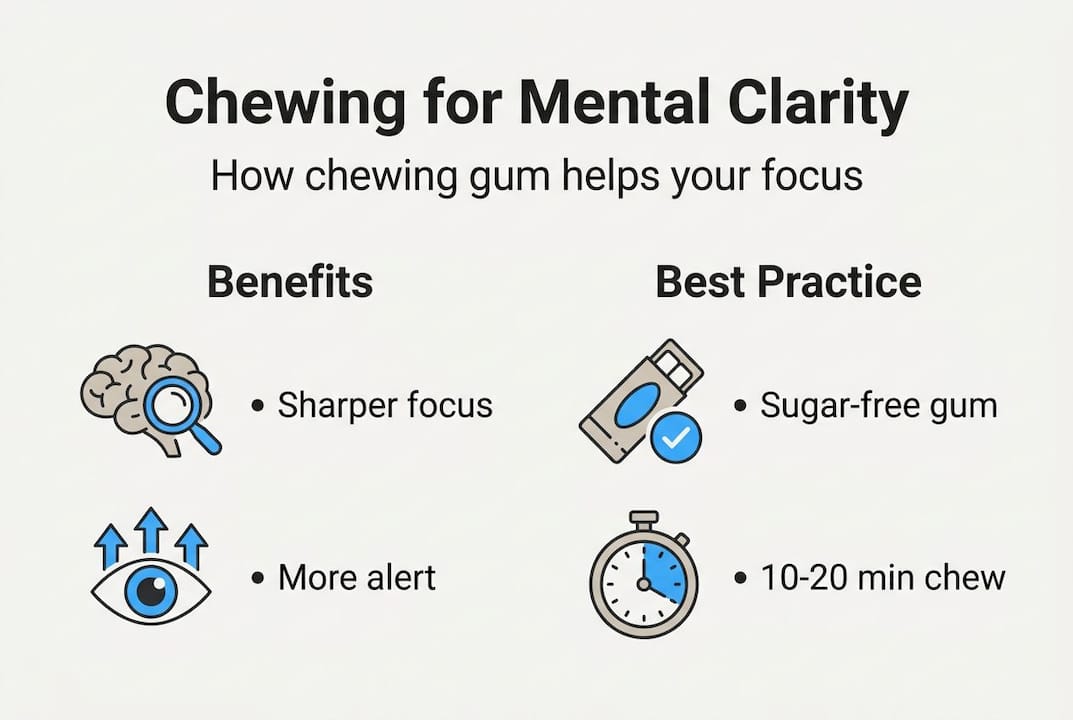 Chewing for Mental Clarity

How chewing gum helps your focus

Benefits

• Sharper focus

• More alert

Best Practice

• Sugar-free gum

• 10-20 min chew