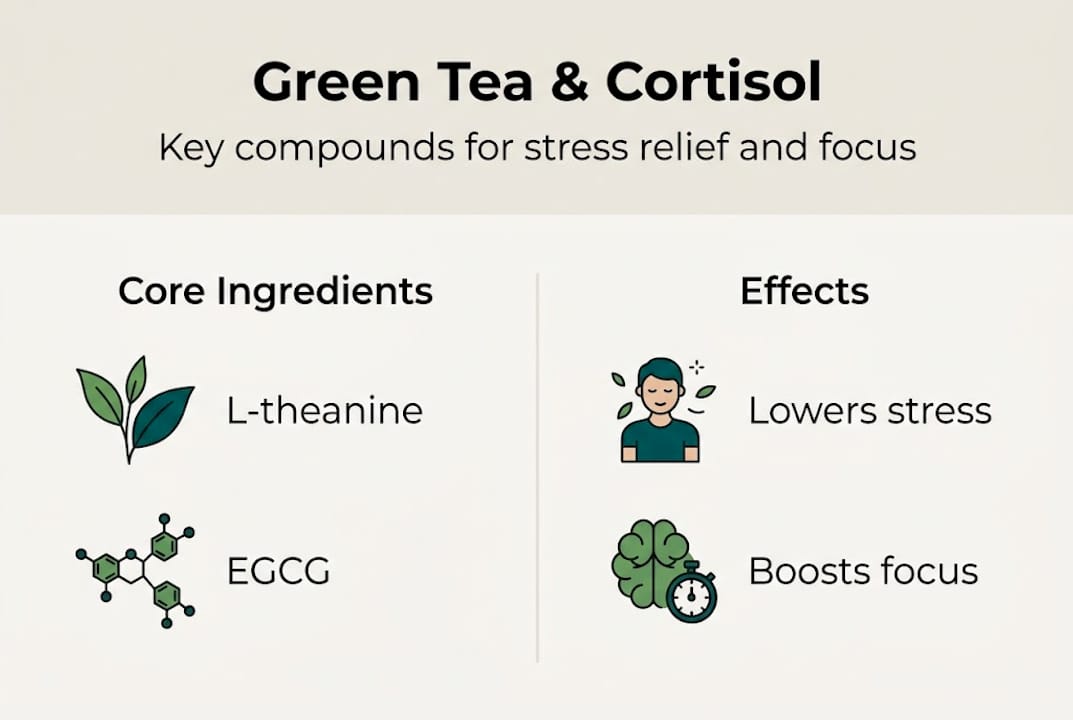 Green Tea & Cortisol

Key compounds for stress relief and focus

Core Ingredients

L-theanine

EGCG

Effects

Lowers stress

Boosts focus