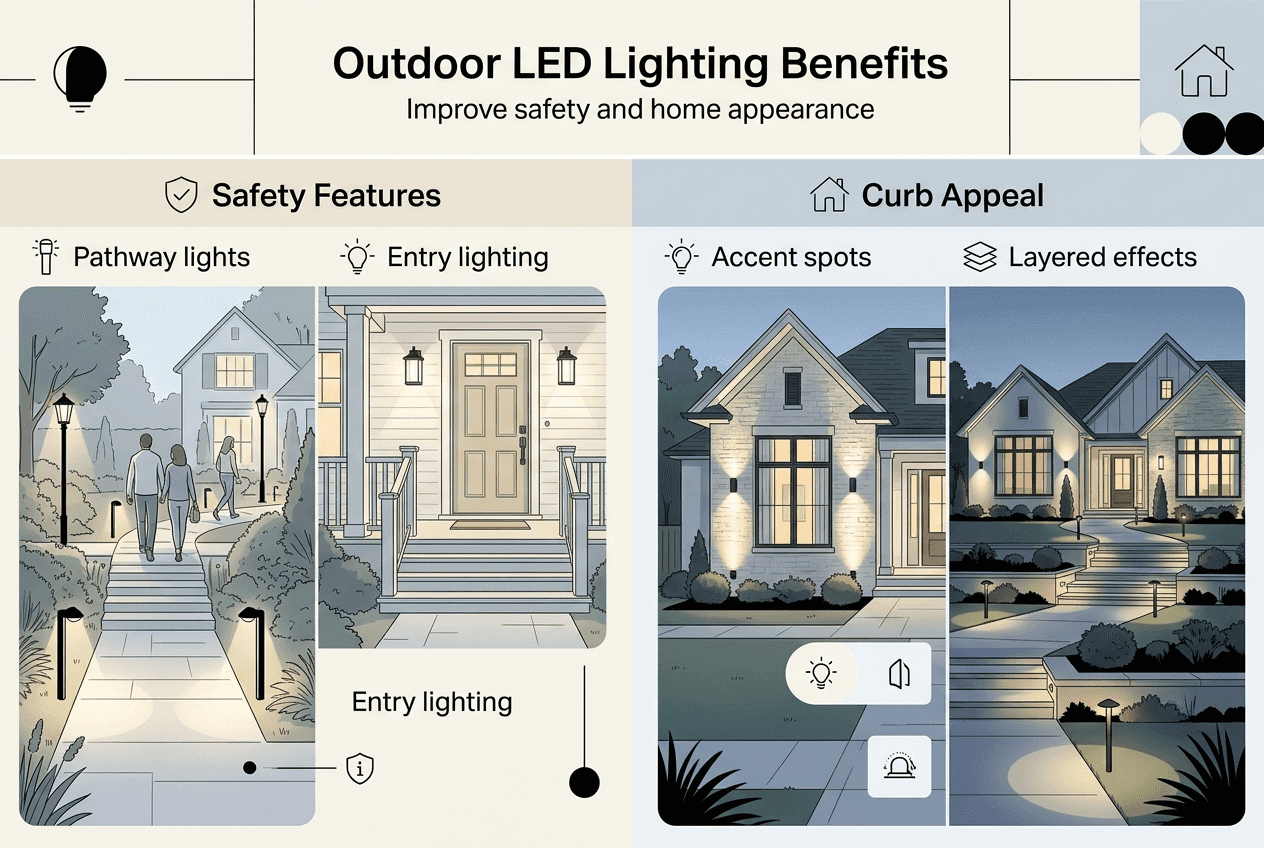 Outdoor LED Lighting Benefits
Improve safety and home appearance

Safety Features

Pathway lights

Entry lighting

Entry lighting

Curb Appeal

Accent spots

Layered effects