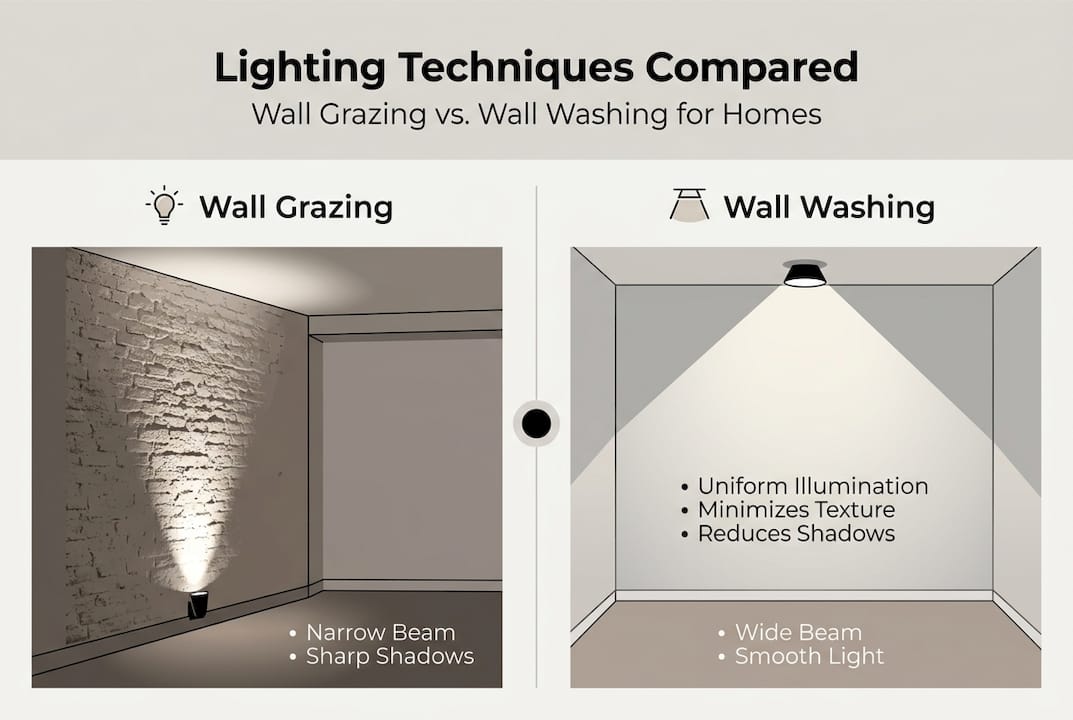 Lighting Techniques Compared
Wall Grazing vs. Wall Washing for Homes

Wall Grazing

• Narrow Beam
• Sharp Shadows

Wall Washing

• Uniform Illumination
• Minimizes Texture
• Reduces Shadows

• Wide Beam
• Smooth Light