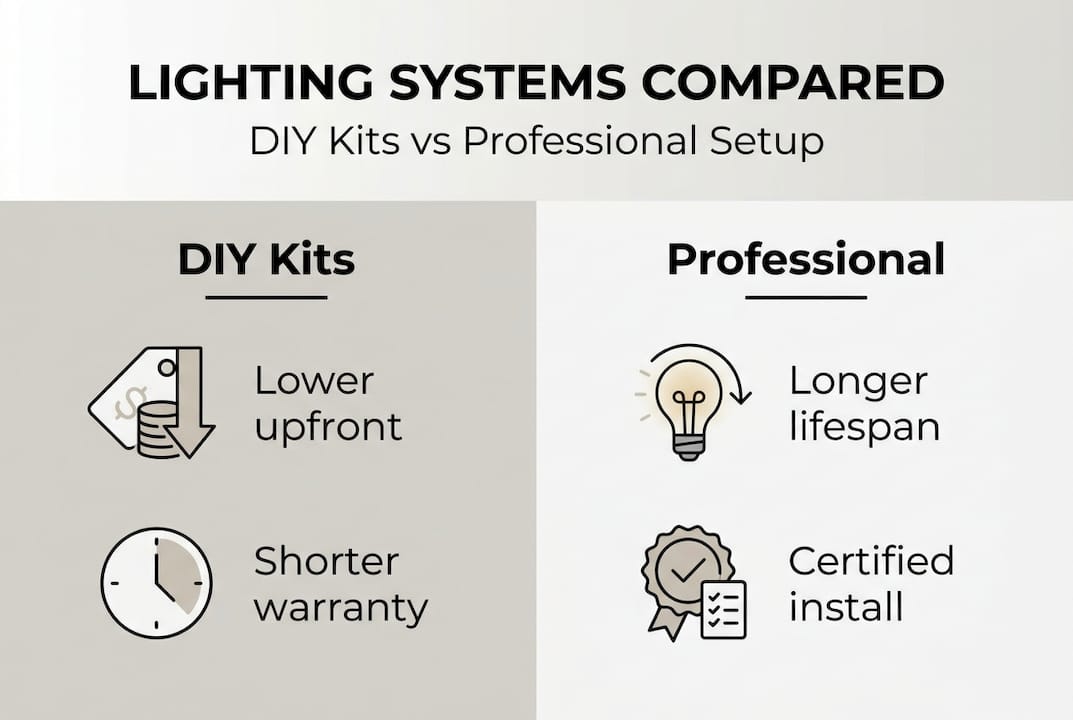 LIGHTING SYSTEMS COMPARED
DIY Kits vs Professional Setup

DIY Kits

$

Lower upfront

Shorter warranty

Professional

Longer lifespan

Certified install