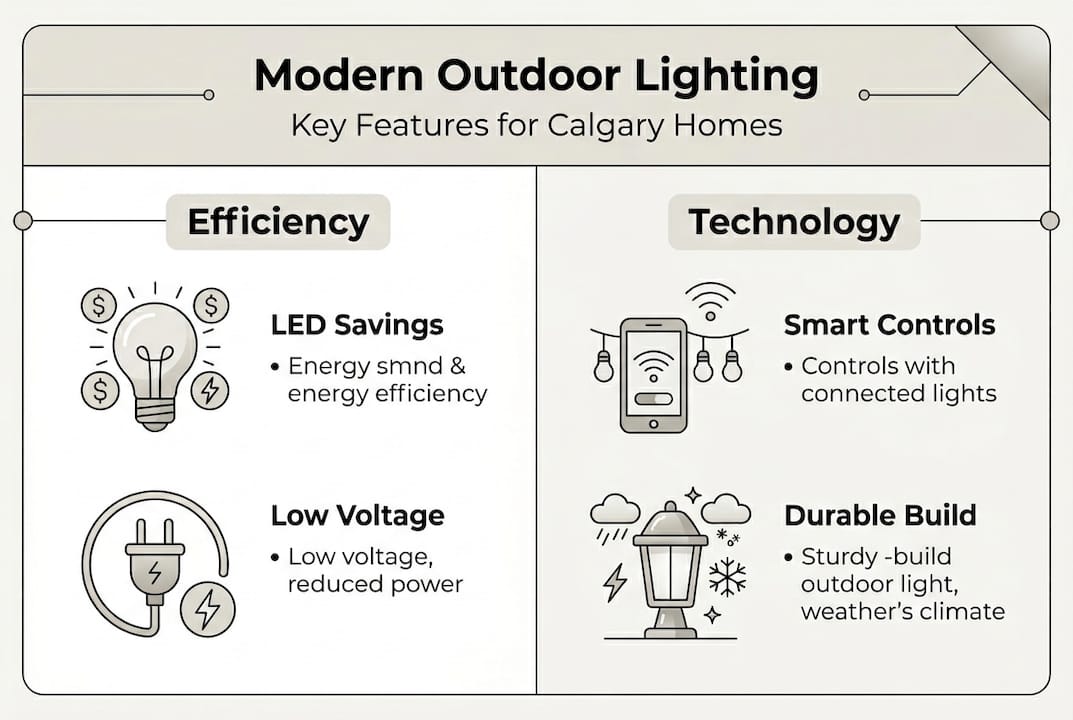 Modern Outdoor Lighting
Key Features for Calgary Homes

Efficiency

LED Savings
• Energy smnd & energy efficiency

Low Voltage
• Low voltage, reduced power

Technology

Smart Controls
• Controls with connected lights

Durable Build
• Sturdy -build outdoor light, weather's climate