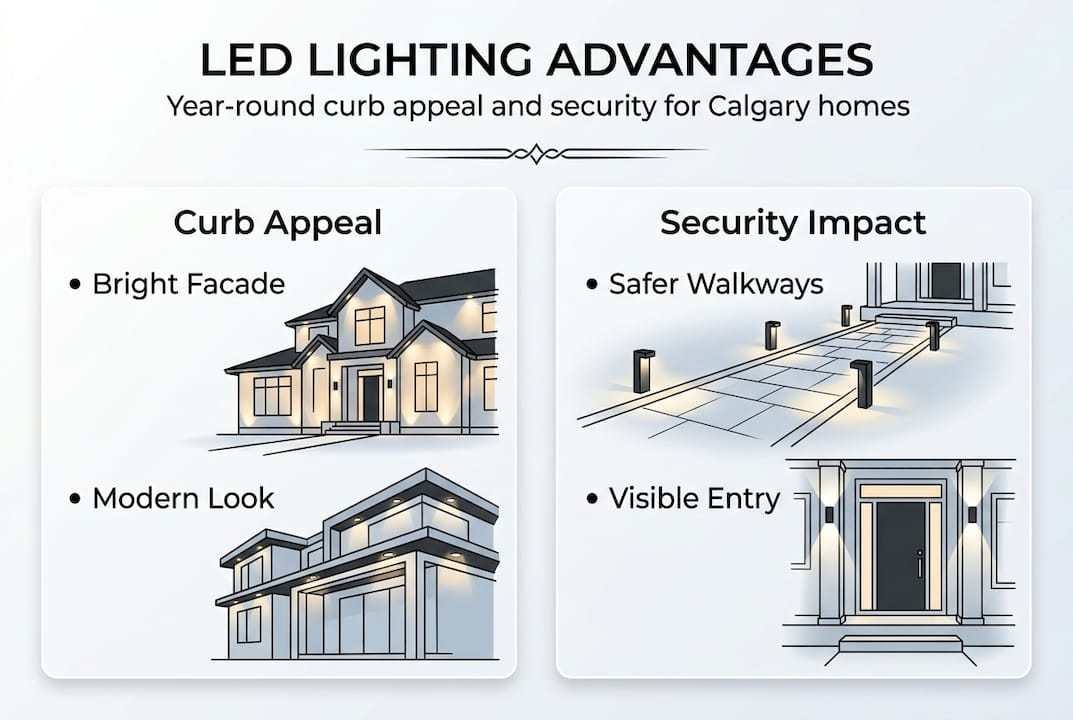 LED LIGHTING ADVANTAGES

Year-round curb appeal and security for Calgary homes

Curb Appeal

• Bright Facade

• Modern Look

Security Impact

• Safer Walkways

• Visible Entry