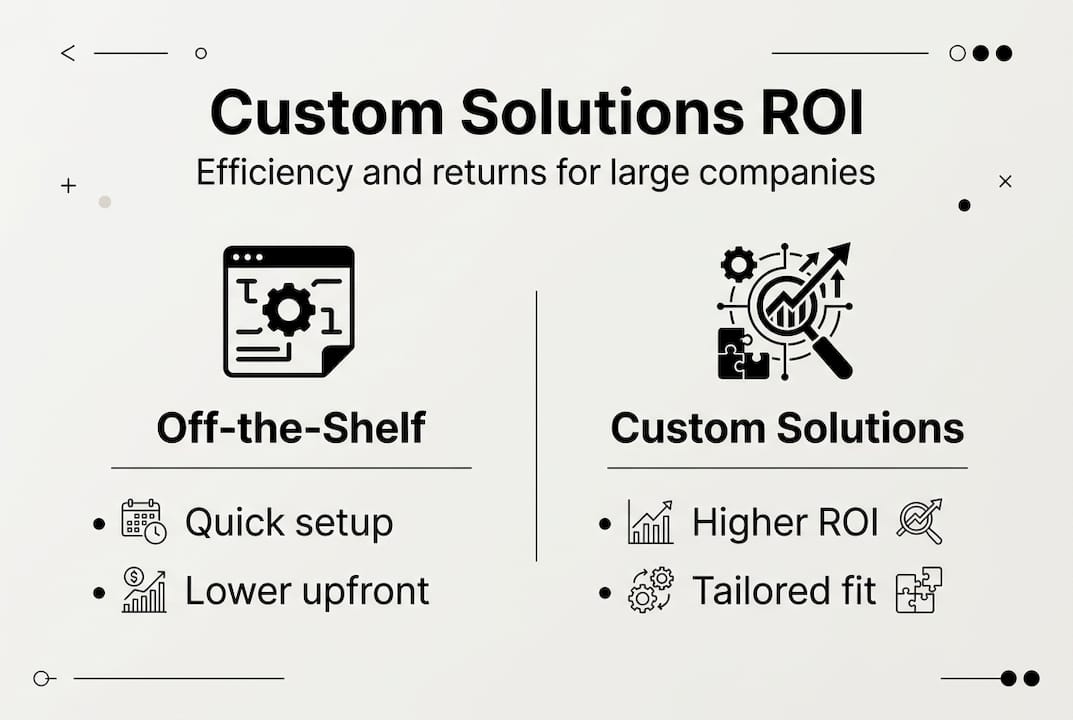 Custom Solutions ROI
Efficiency and returns for large companies

Off-the-Shelf
• Quick setup
• Lower upfront

Custom Solutions
• Higher ROI
• Tailored fit