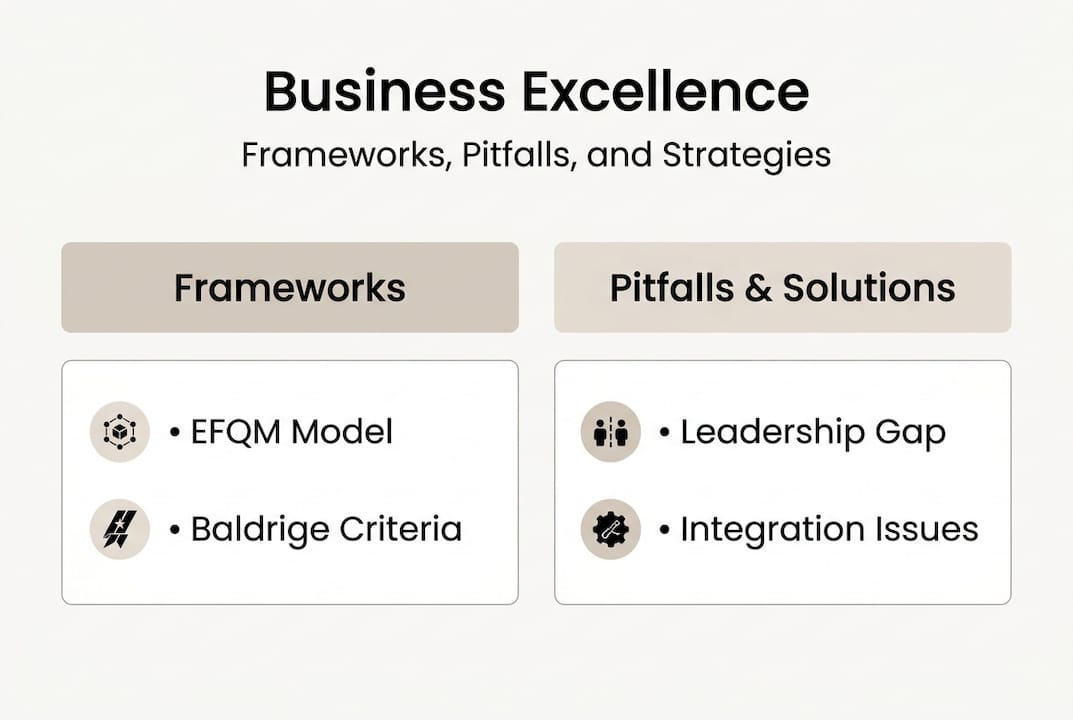 Business Excellence

Frameworks, Pitfalls, and Strategies

Frameworks

• EFQM Model

• Baldrige Criteria

Pitfalls & Solutions

• Leadership Gap

• Integration Issues