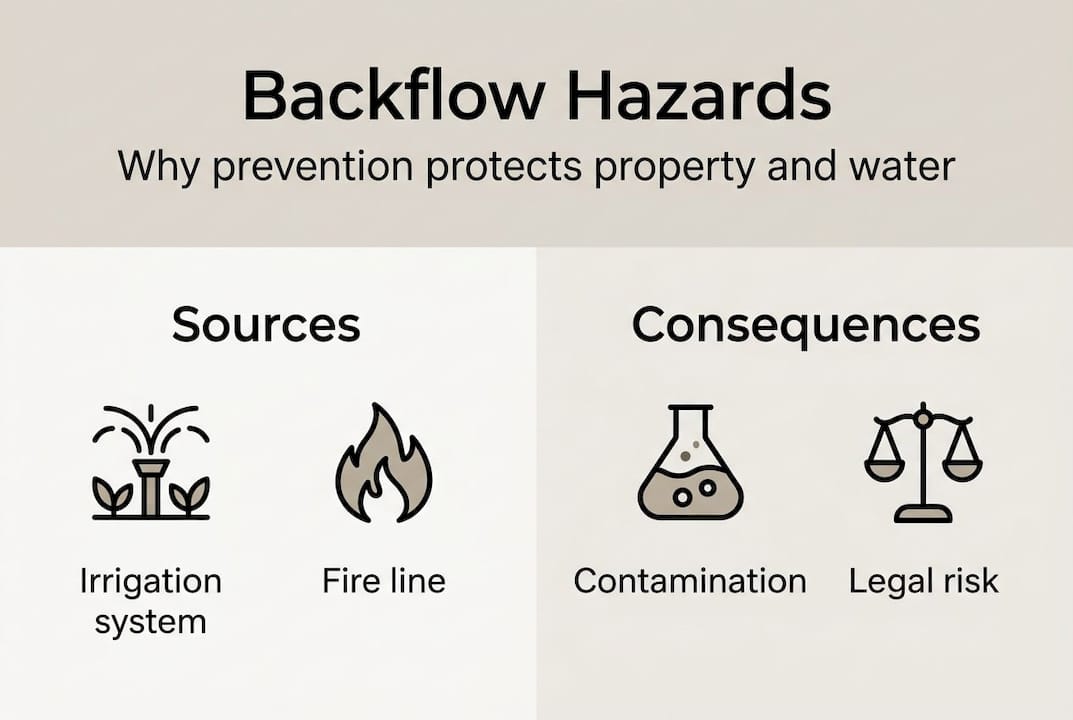 Backflow Hazards
Why prevention protects property and water

Sources

Irrigation system

Fire line

Consequences

Contamination

Legal risk