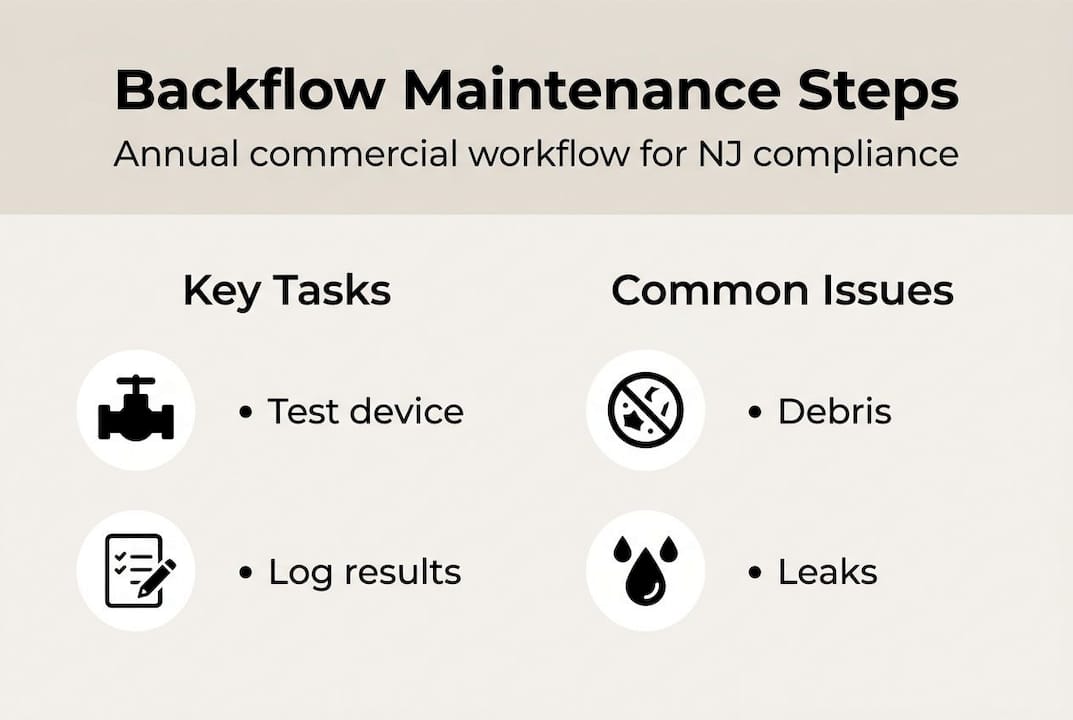 Backflow Maintenance Steps
Annual commercial workflow for NJ compliance

Key Tasks

• Test device

• Log results

Common Issues

• Debris

• Leaks