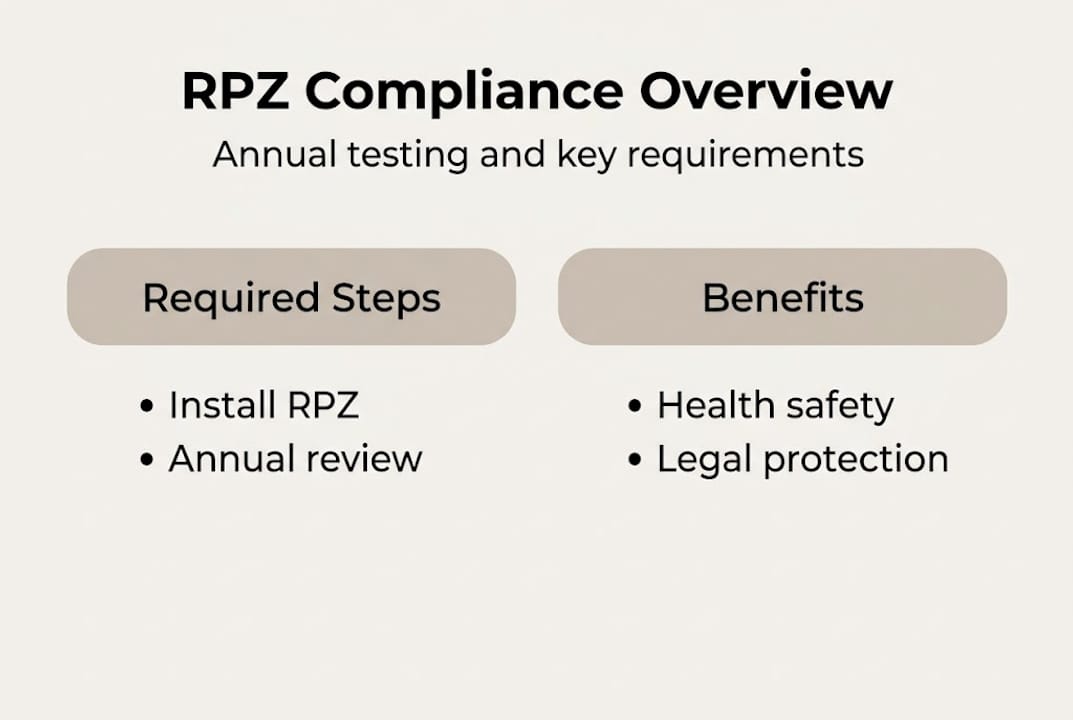 RPZ Compliance Overview

Annual testing and key requirements

Required Steps

• Install RPZ
• Annual review

Benefits

• Health safety
• Legal protection