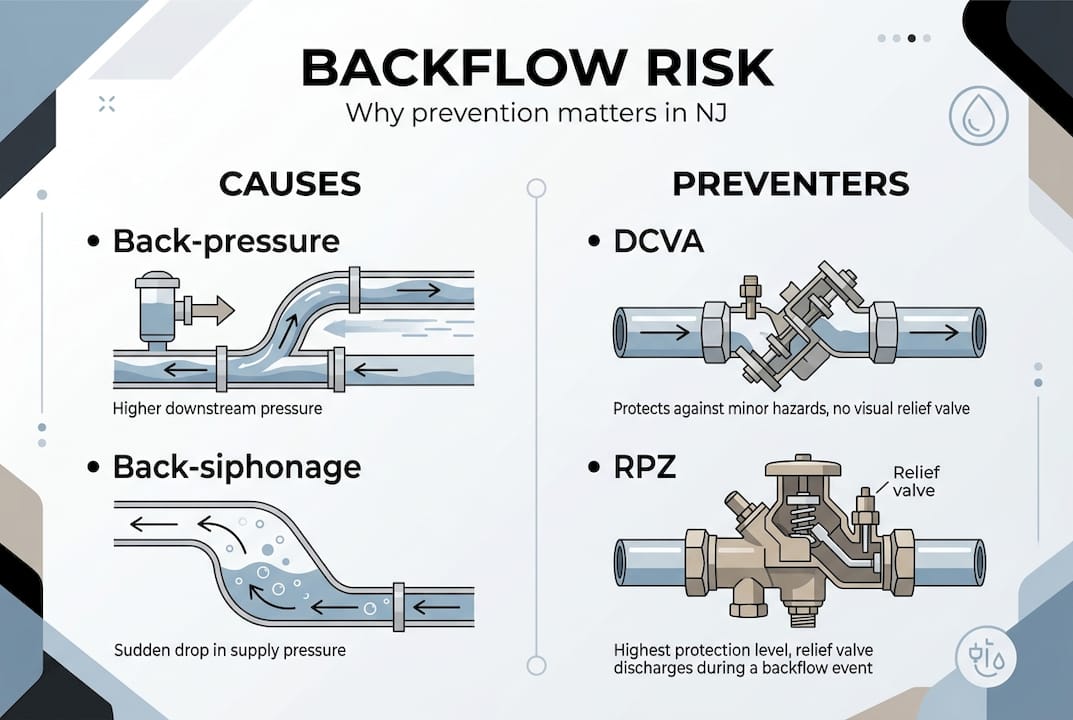 BACKFLOW RISK

Why prevention matters in NJ

CAUSES

• Back-pressure

Higher downstream pressure

• Back-siphonage

Sudden drop in supply pressure

PREVENTERS

• DCVA

Protects against minor hazards, no visual relief valve

• RPZ

Relief valve

Highest protection level, relief valve discharges during a backflow event