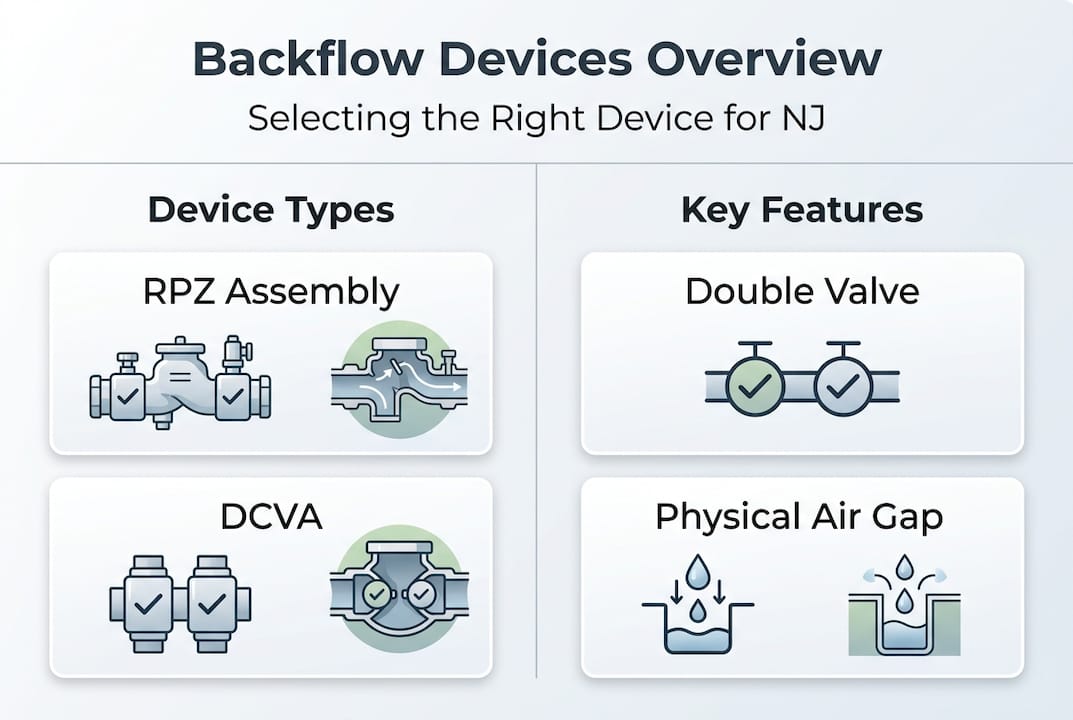 Backflow Devices Overview
Selecting the Right Device for NJ

Device Types

RPZ Assembly

DCVA

Key Features

Double Valve

Physical Air Gap