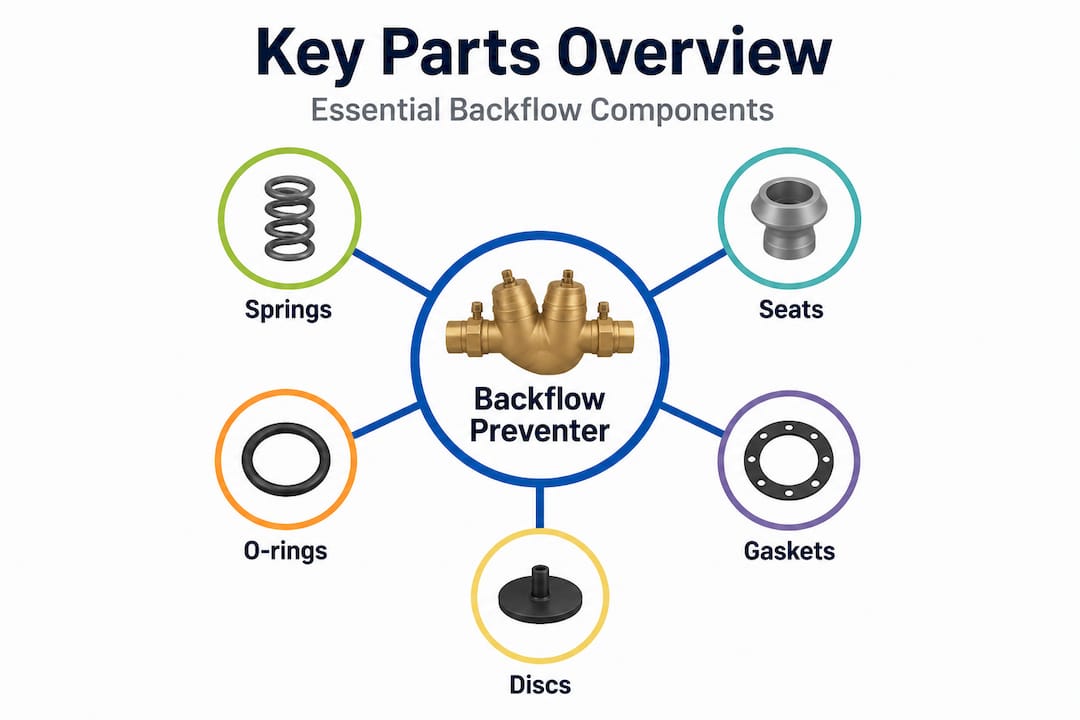 Key Parts Overview
Essential Backflow Components

Springs

Seats

Backflow Preventer

O-rings

Gaskets

Discs