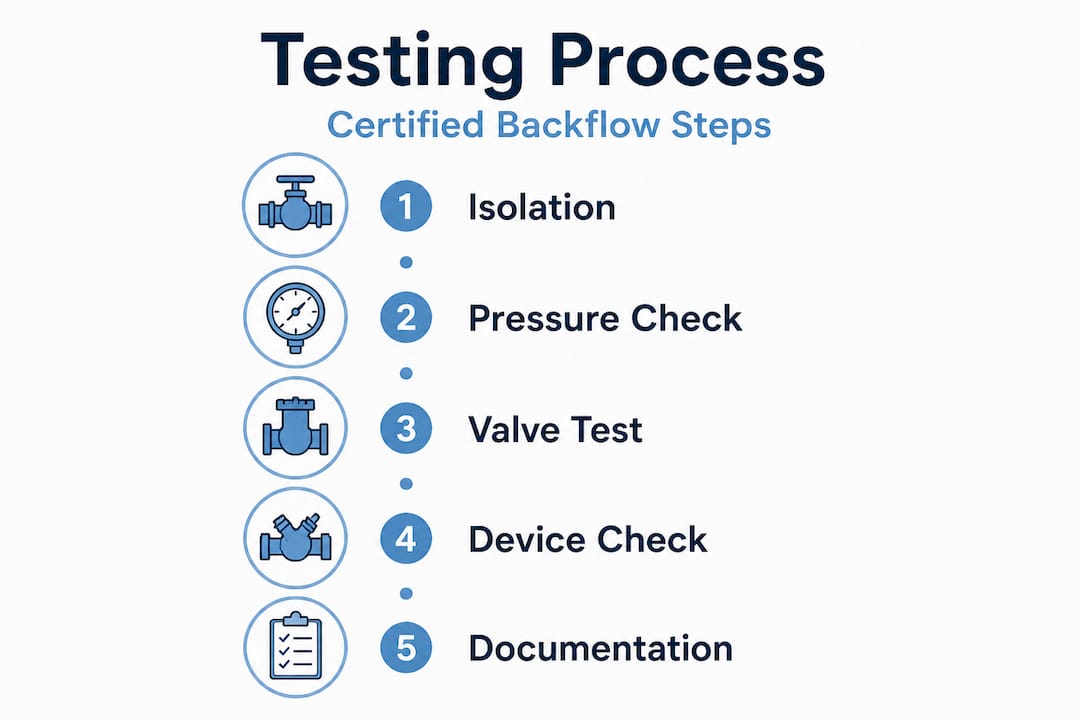 Testing Process

Certified Backflow Steps

1 Isolation

2 Pressure Check

3 Valve Test

4 Device Check

5 Documentation