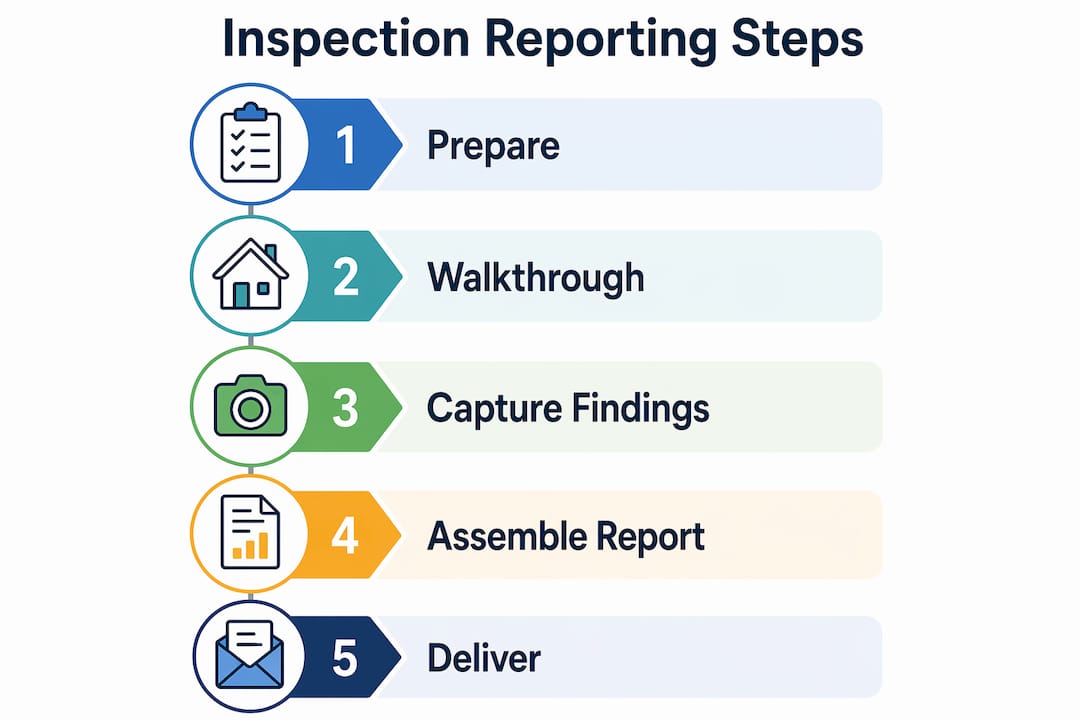 Inspection Reporting Steps

1 Prepare

2 Walkthrough

3 Capture Findings

4 Assemble Report

5 Deliver